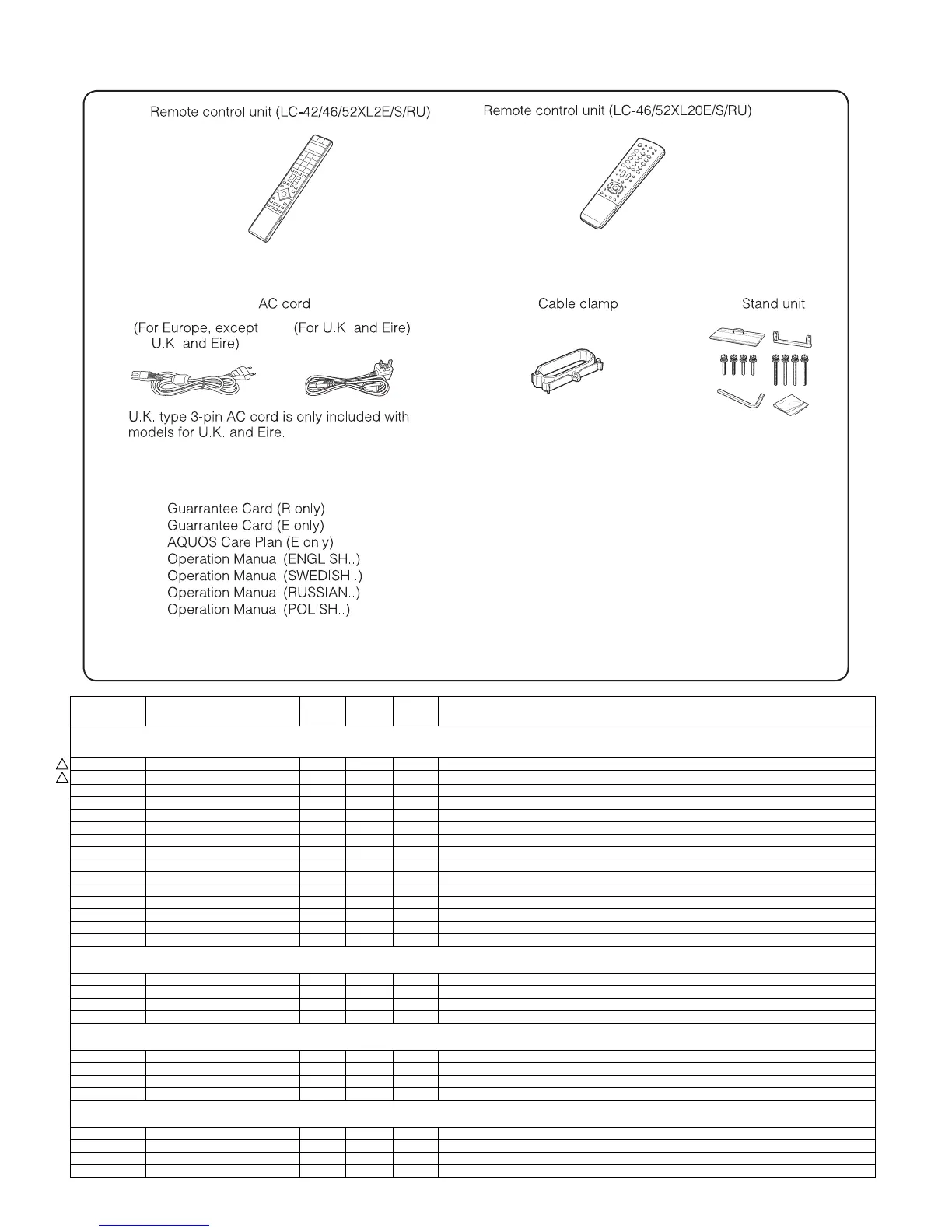 Remote control unit (LC-42/46/52XL2E/S/RU)

Remote control unit (LC-46/52XL20E/S/RU)

AC cord

(For Europe, except U.K. and Eire)

(For U.K. and Eire)

U.K. type 3-pin AC cord is only included with models for U.K. and Eire.

Cable clamp

Stand unit

Guarrantee Card (R only)
Guarrantee Card (E only)
AQUOS Care Plan (E only)
Operation Manual (ENGLISH..)
Operation Manual (SWEDISH..)
Operation Manual (RUSSIAN..)
Operation Manual (POLISH..)