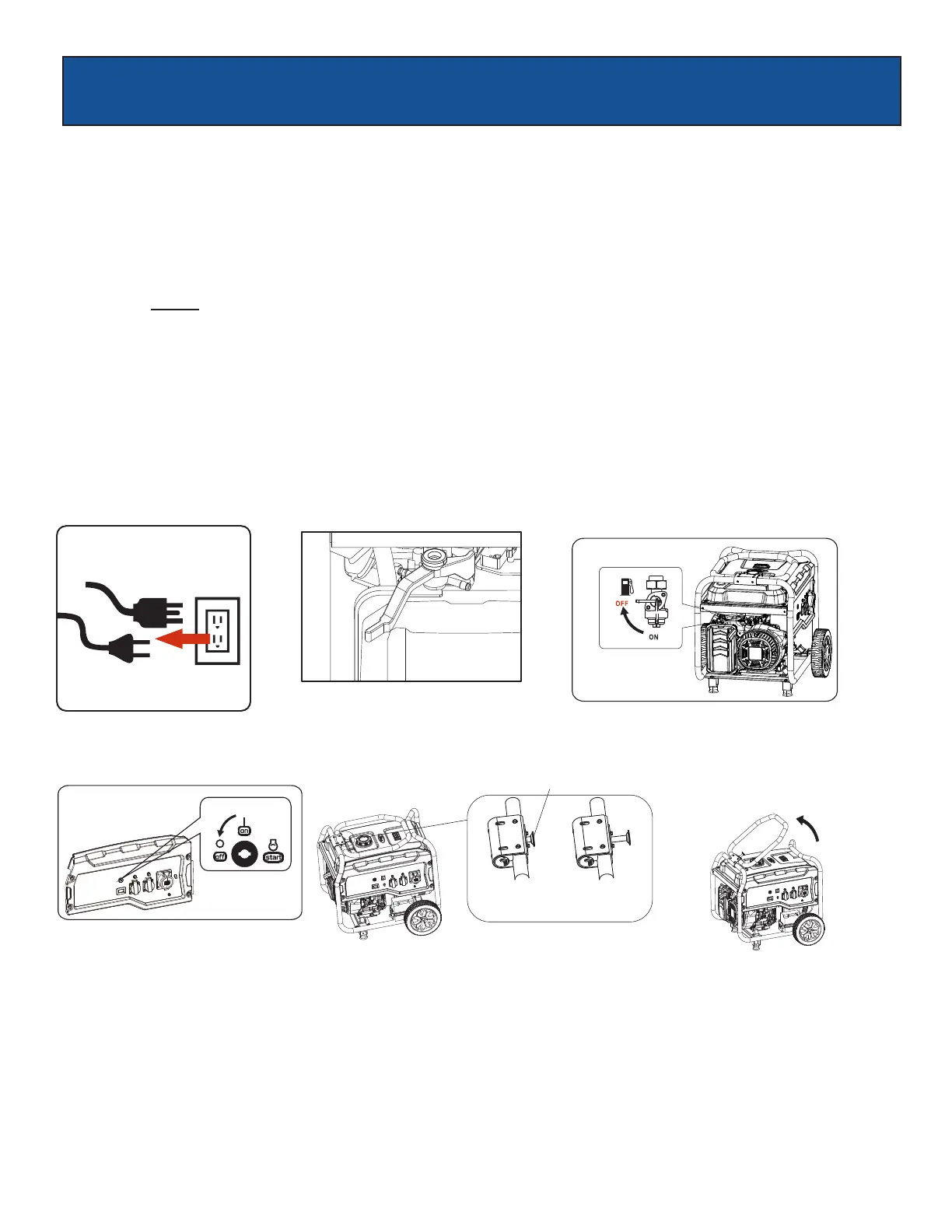 OFF

ON

on

off

start