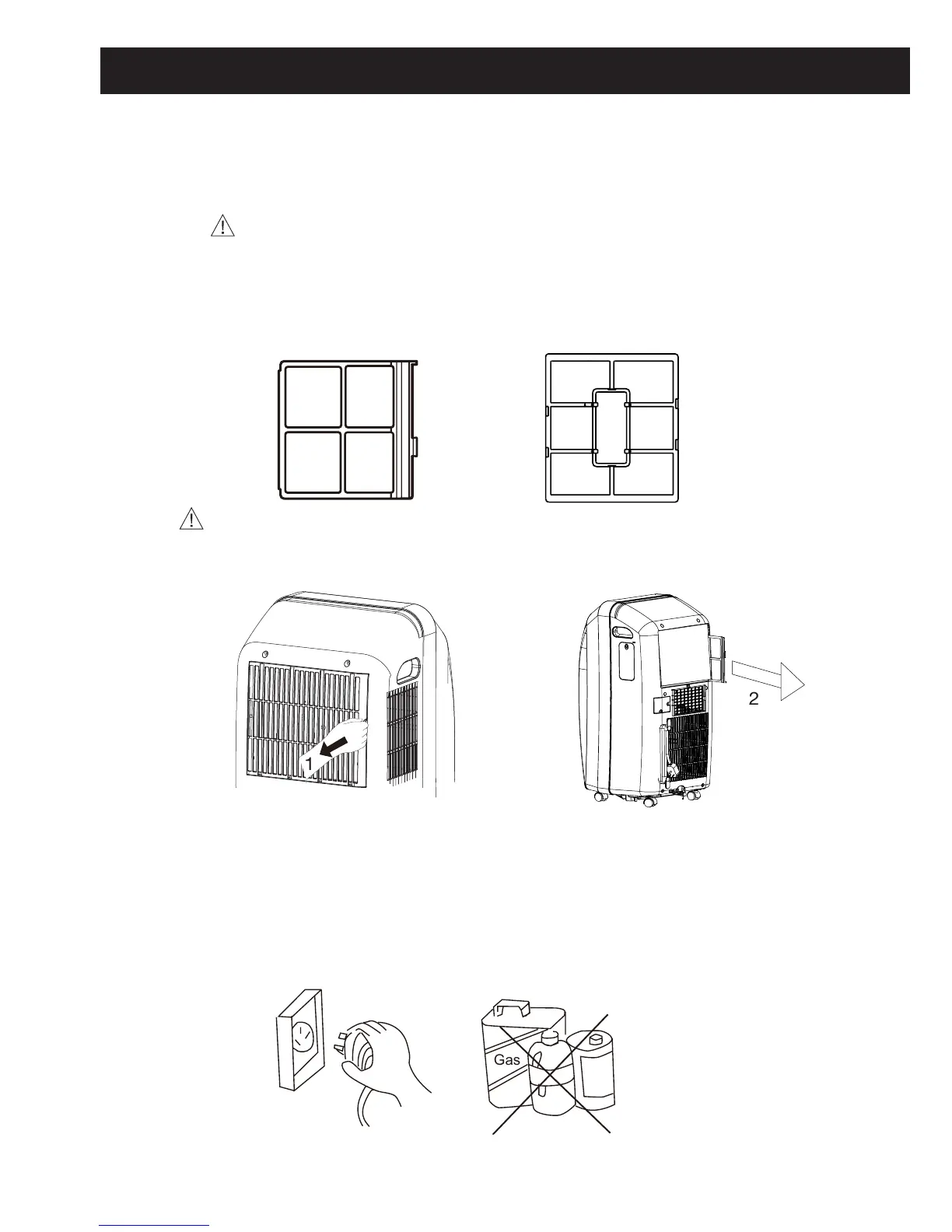 1

2

Gas