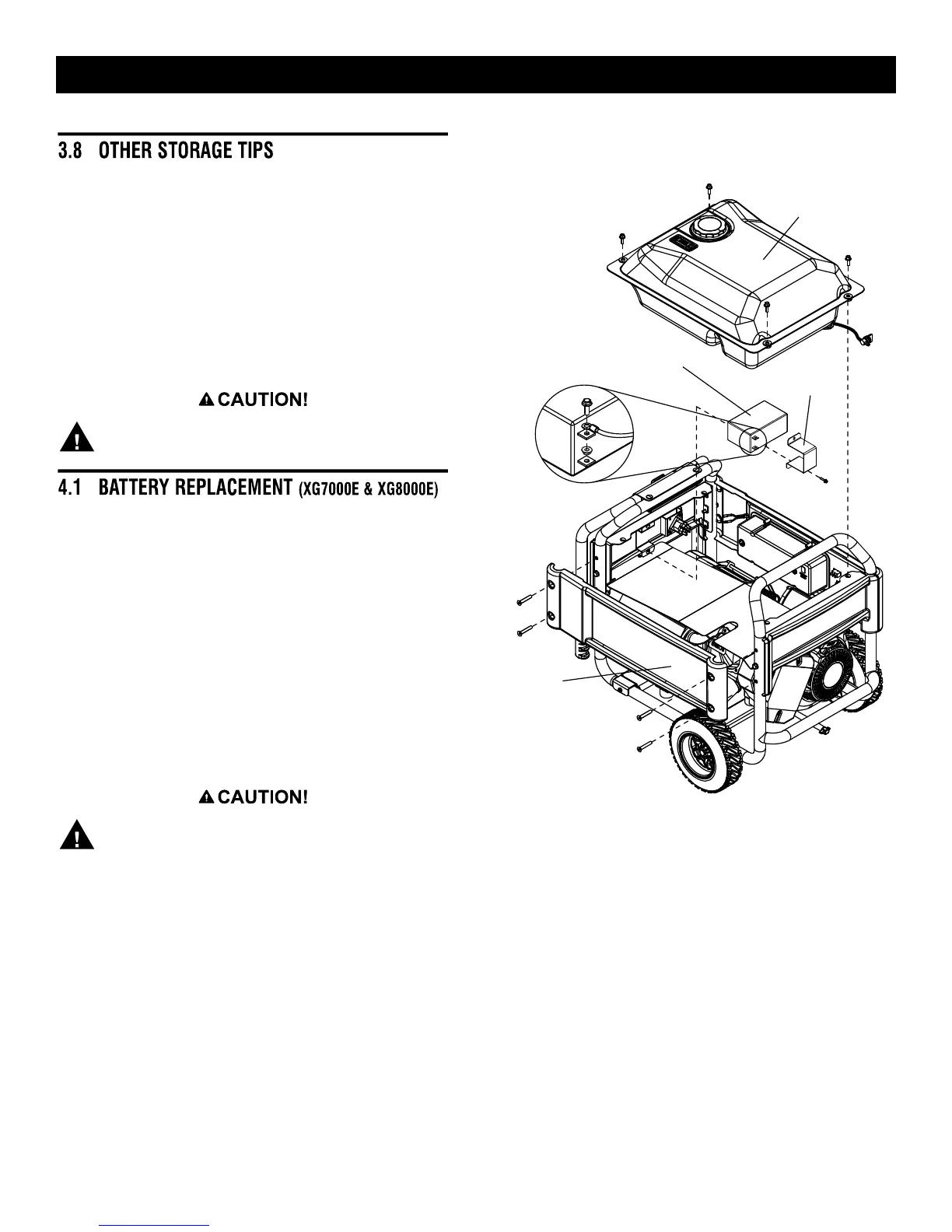 3.8 OTHER STORAGE TIPS

CAUTION!

4.1 BATTERY REPLACEMENT (XG7000E & XG8000E)

CAUTION!