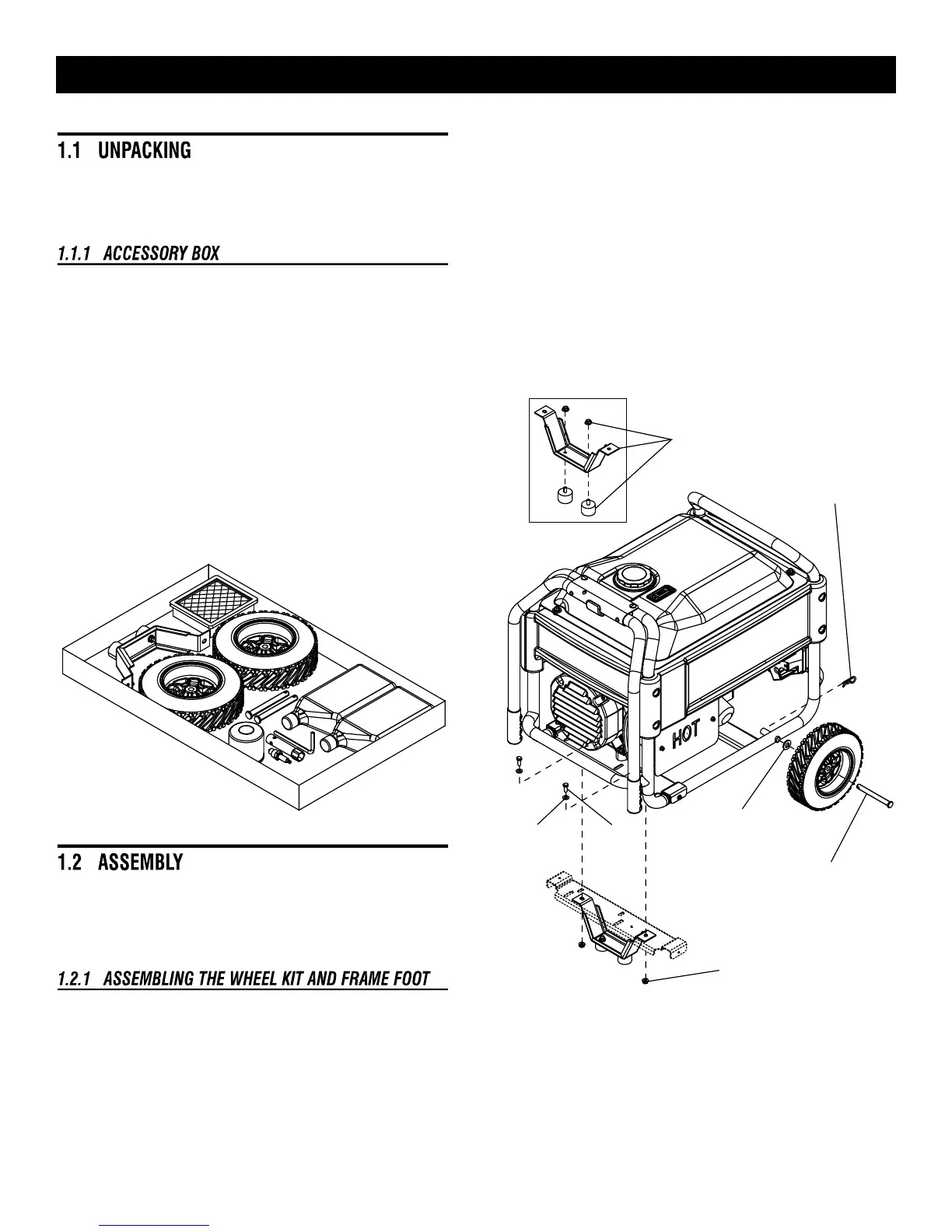 1.1 UNPACKING

1.1.1 ACCESSORY BOX

HOT

1.2 ASSEMBLY

1.2.1 ASSEMBLING THE WHEEL KIT AND FRAME FOOT