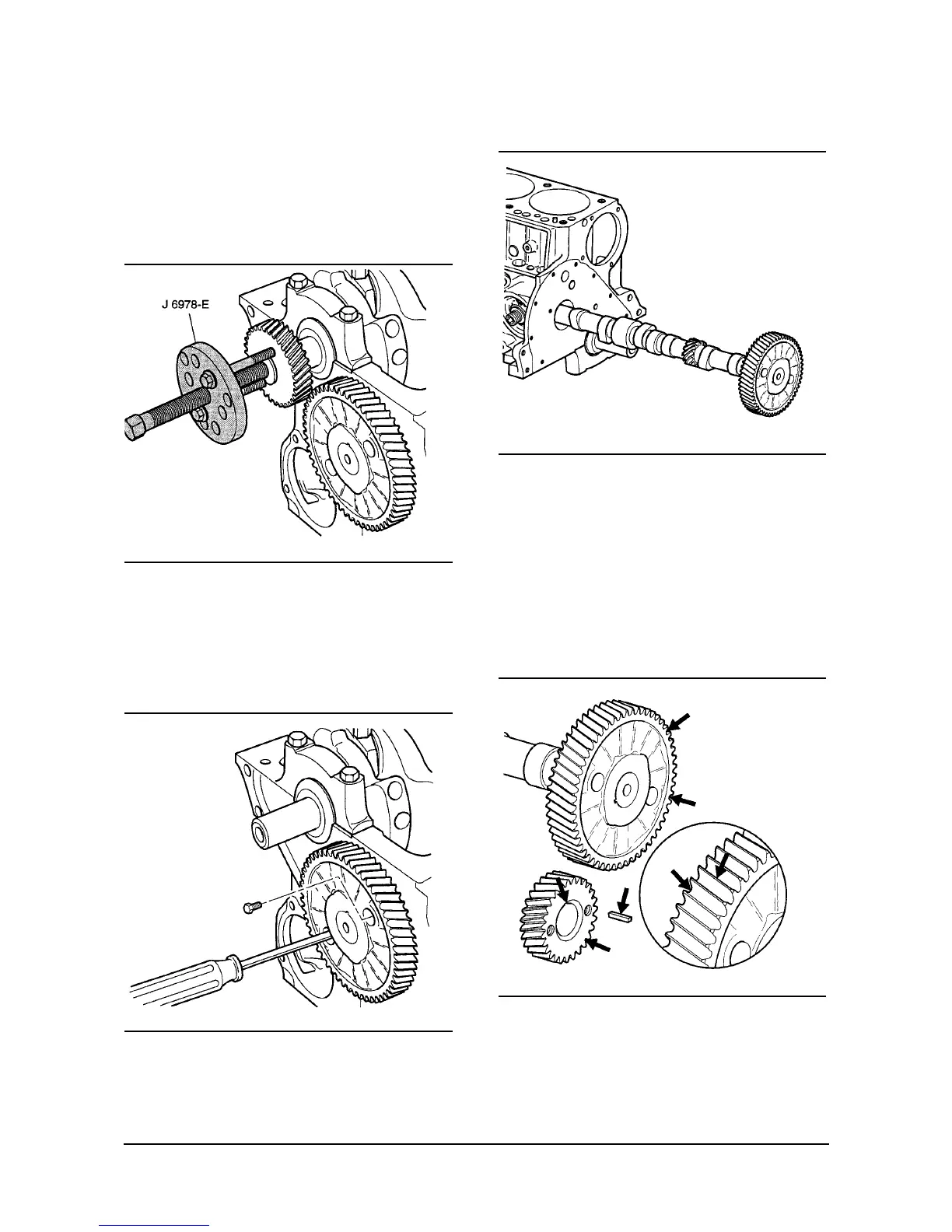 J 6978-E