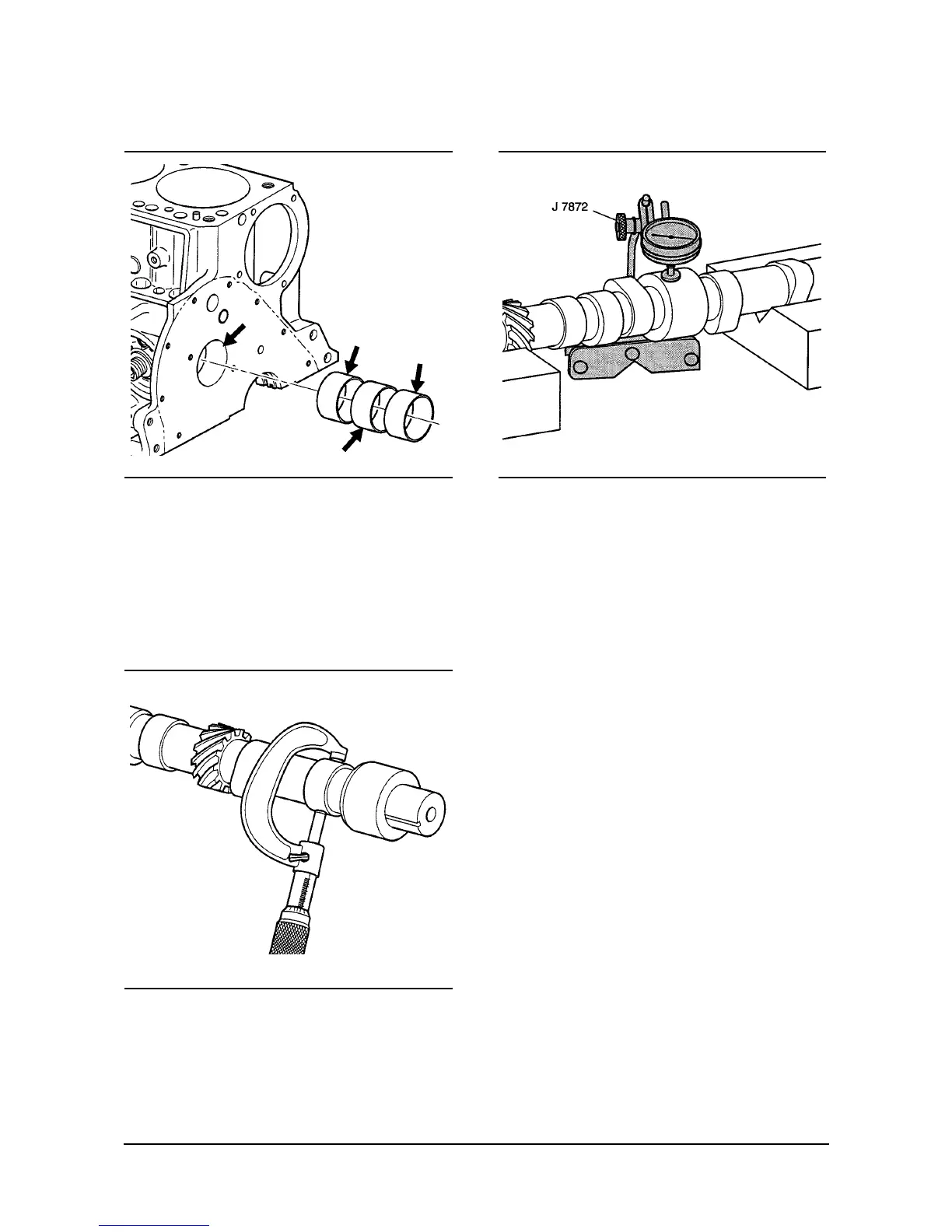 J 7872