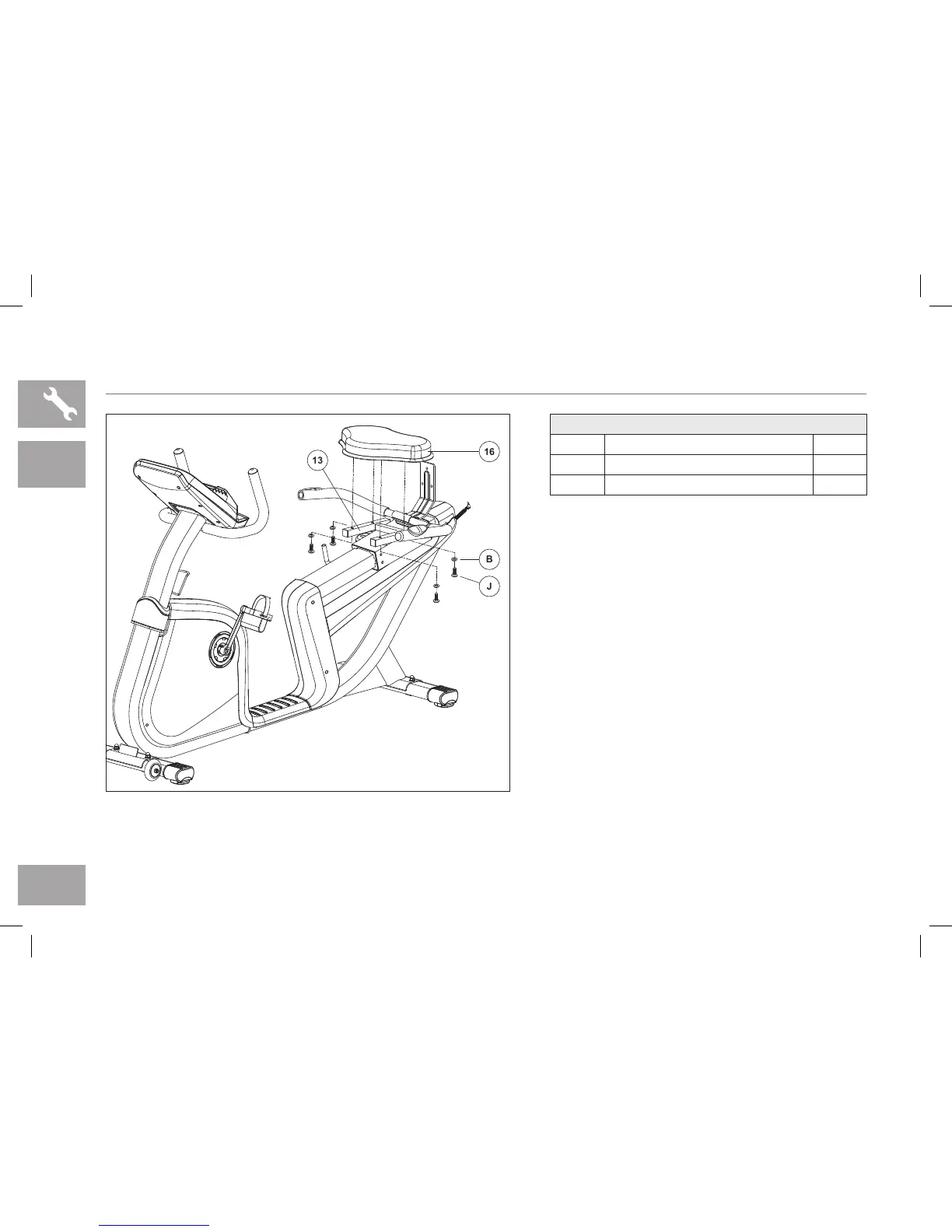 13

16

B

J