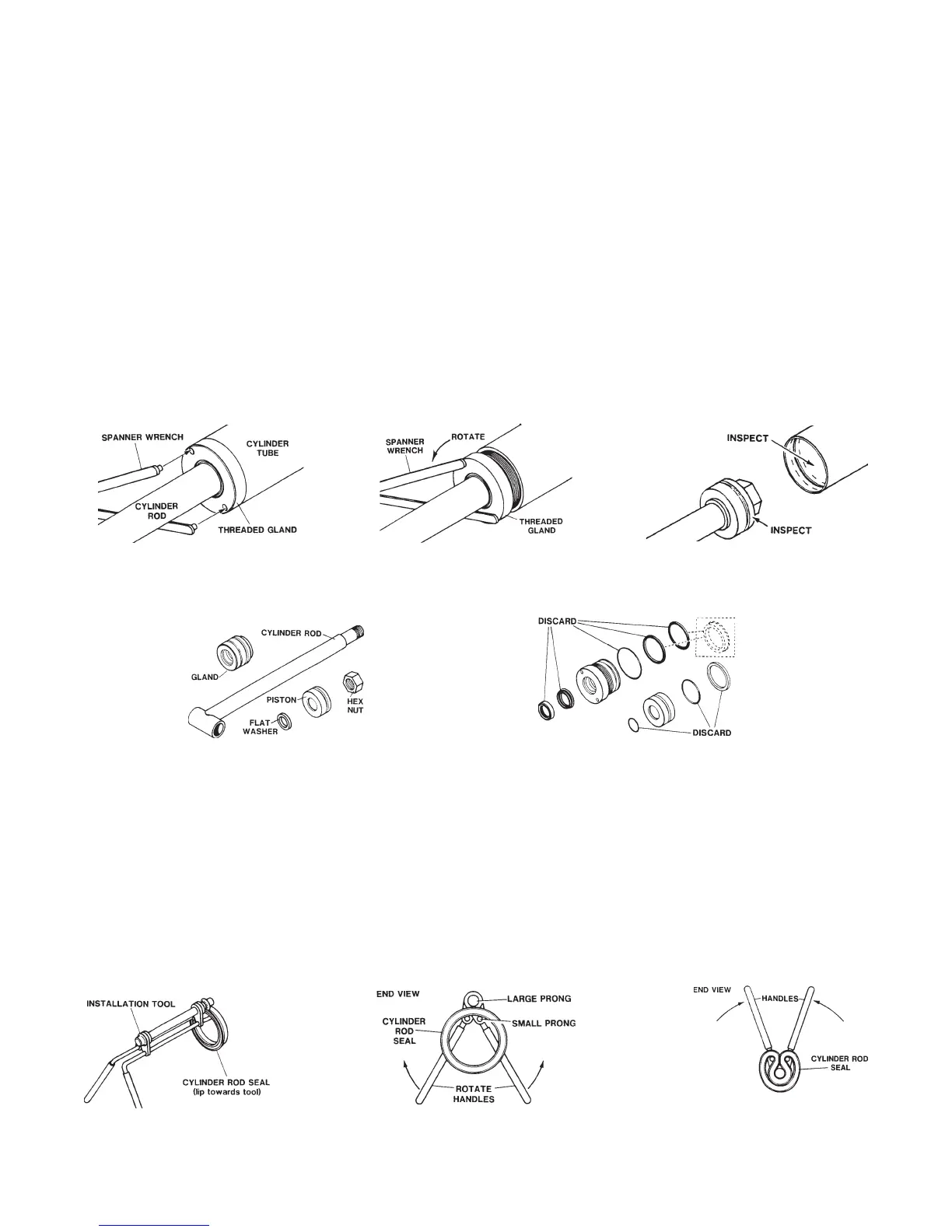 SPANNER WRENCH
CYLINDER TUBE
CYLINDER ROD
THREADED GLAND

SPANNER WRENCH
ROTATE
THREADED GLAND

INSPECT
INSPECT

CYLINDER ROD
GLAND
PISTON
HEX NUT
FLAT WASHER

DISCARD
DISCARD

INSTALLATION TOOL
CYLINDER ROD SEAL (lip towards tool)

END VIEW
LARGE PRONG
CYLINDER ROD SEAL
SMALL PRONG
ROTATE HANDLES

END VIEW
HANDLES
CYLINDER ROD SEAL