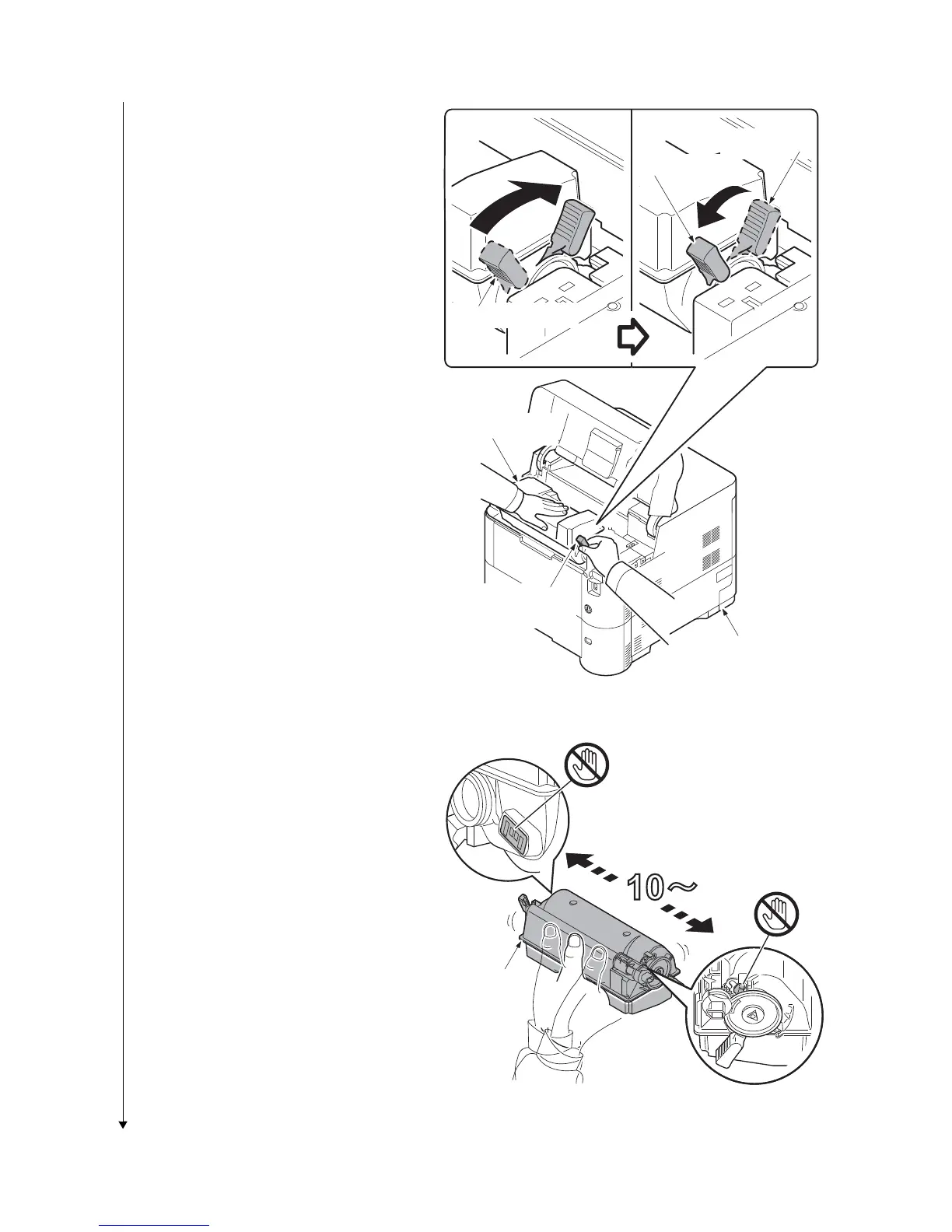 10～