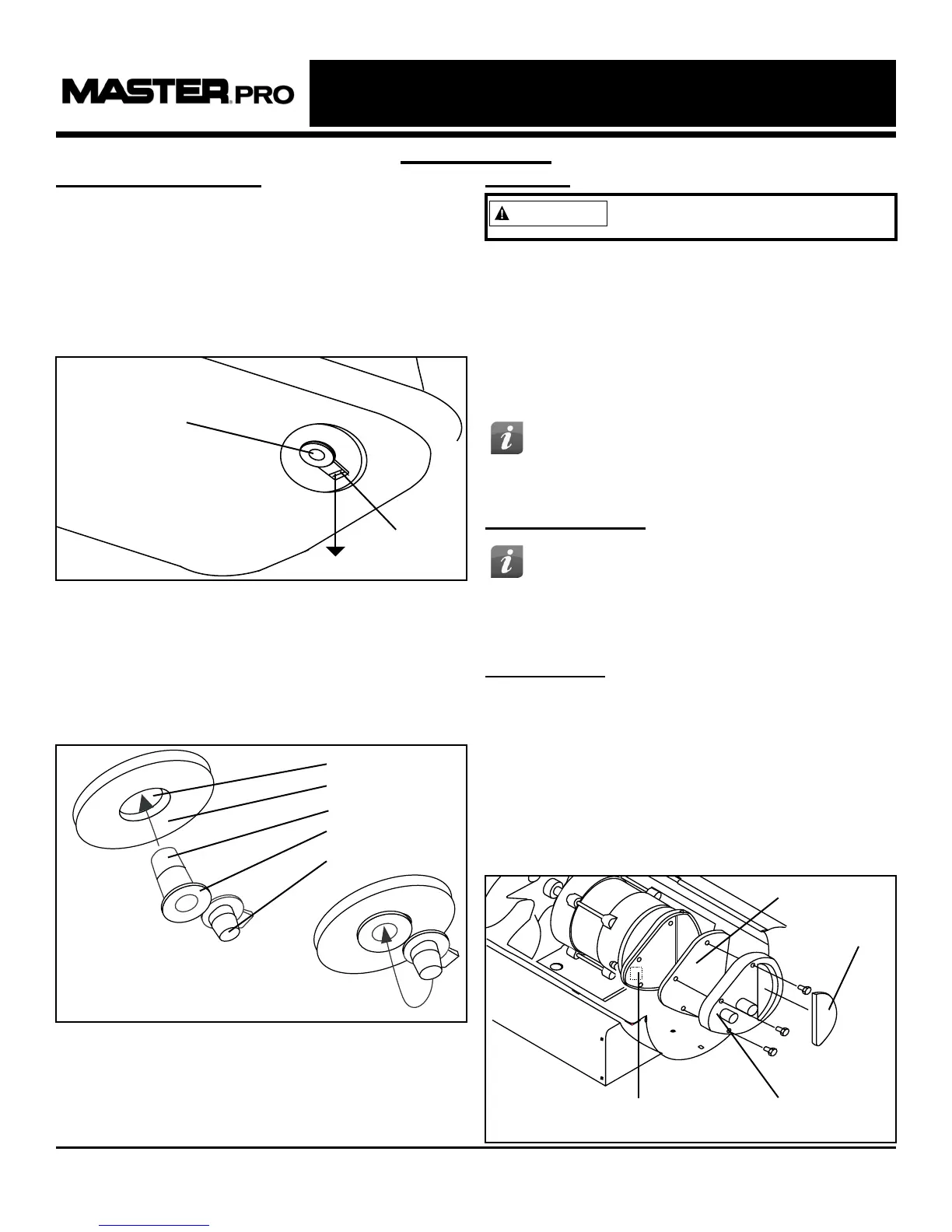 MASTER PRO