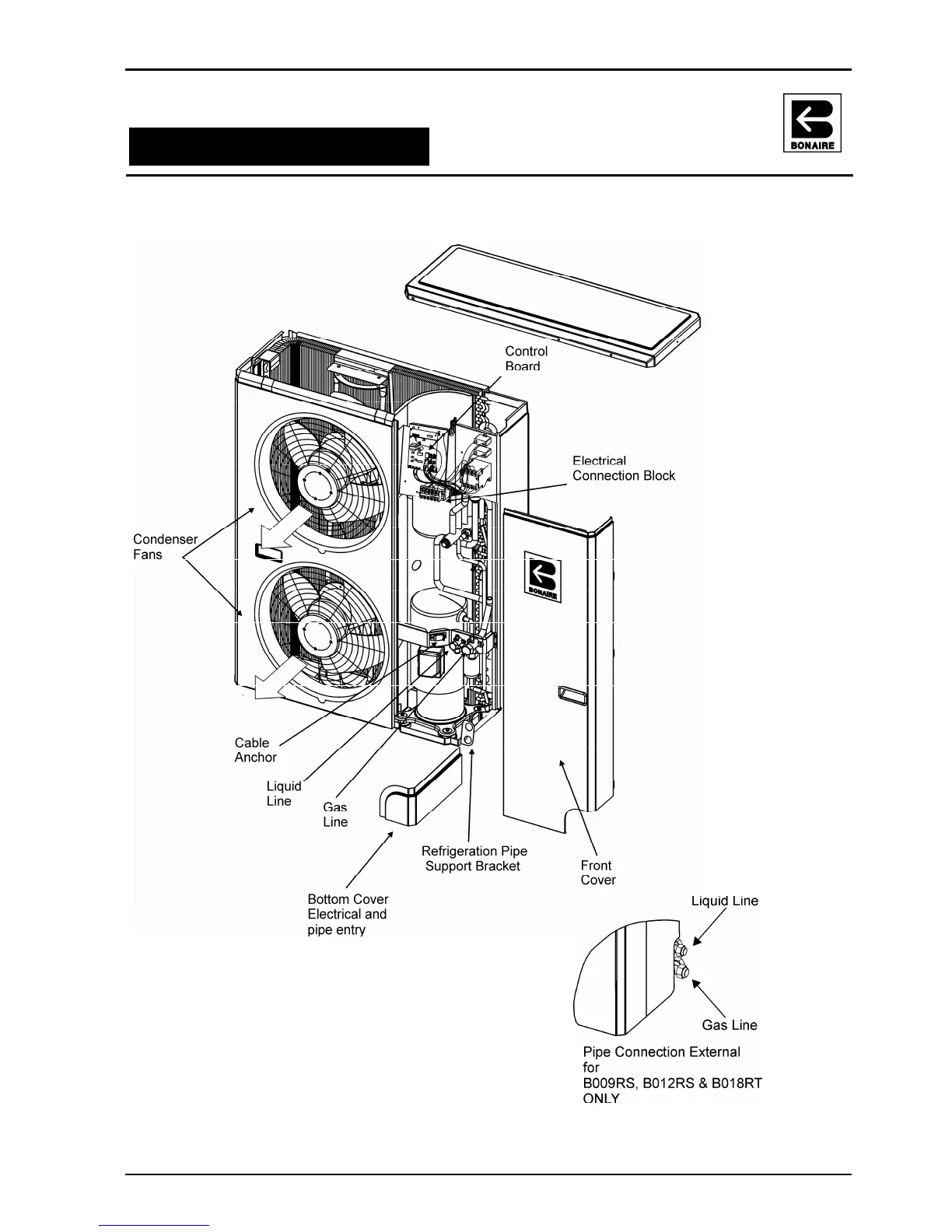 BONAIRE

Control Board

Electrical Connection Block

Condenser Fans

BONAIRE

Cable Anchor

Liquid Line

Gas Line

Refrigeration Pipe Support Bracket

Front Cover

Bottom Cover Electrical and pipe entry

Liquid Line

Gas Line

Pipe Connection External for B009RS, B012RS & B018RT ONLY