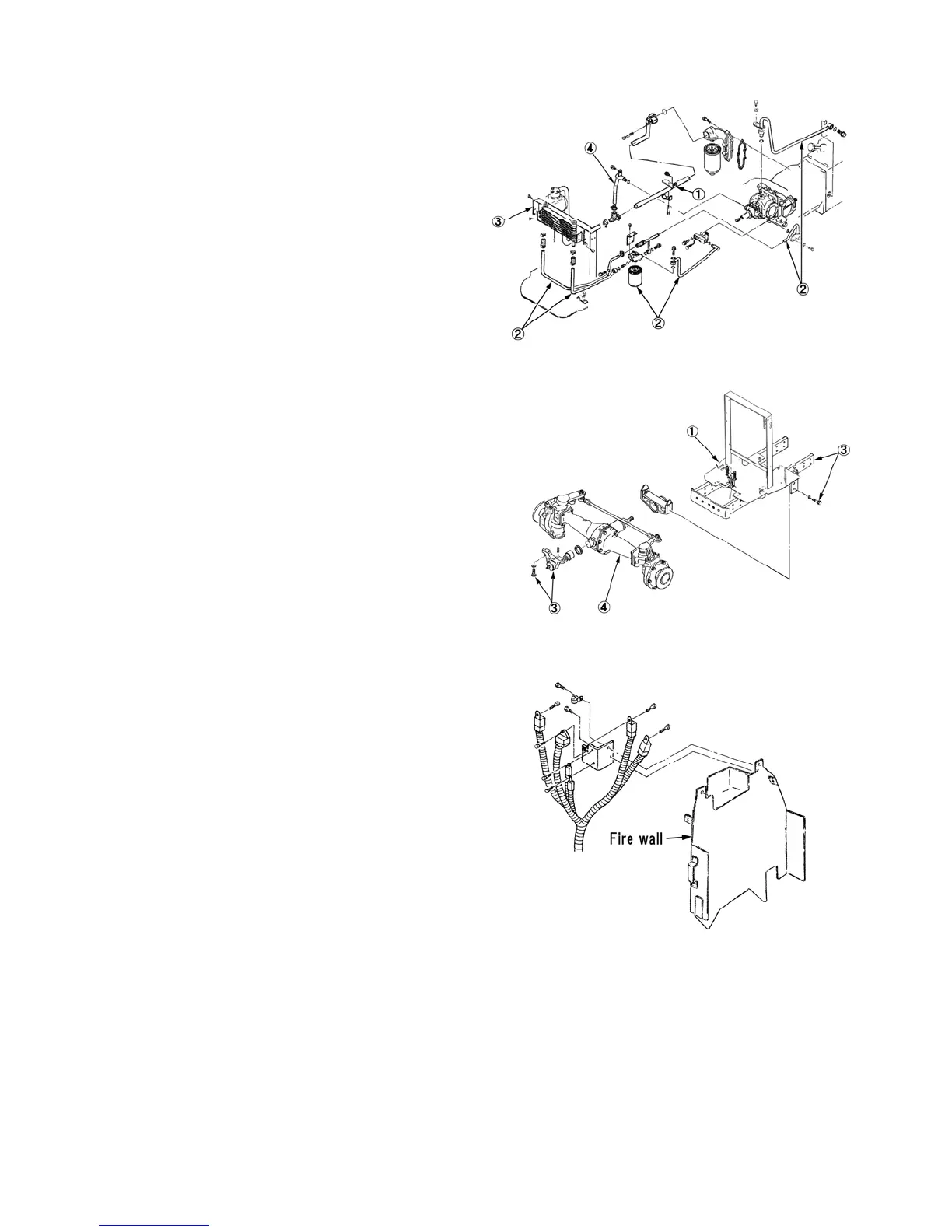 ④
①
③
②
②
②

①
③
③
④

Fire wall