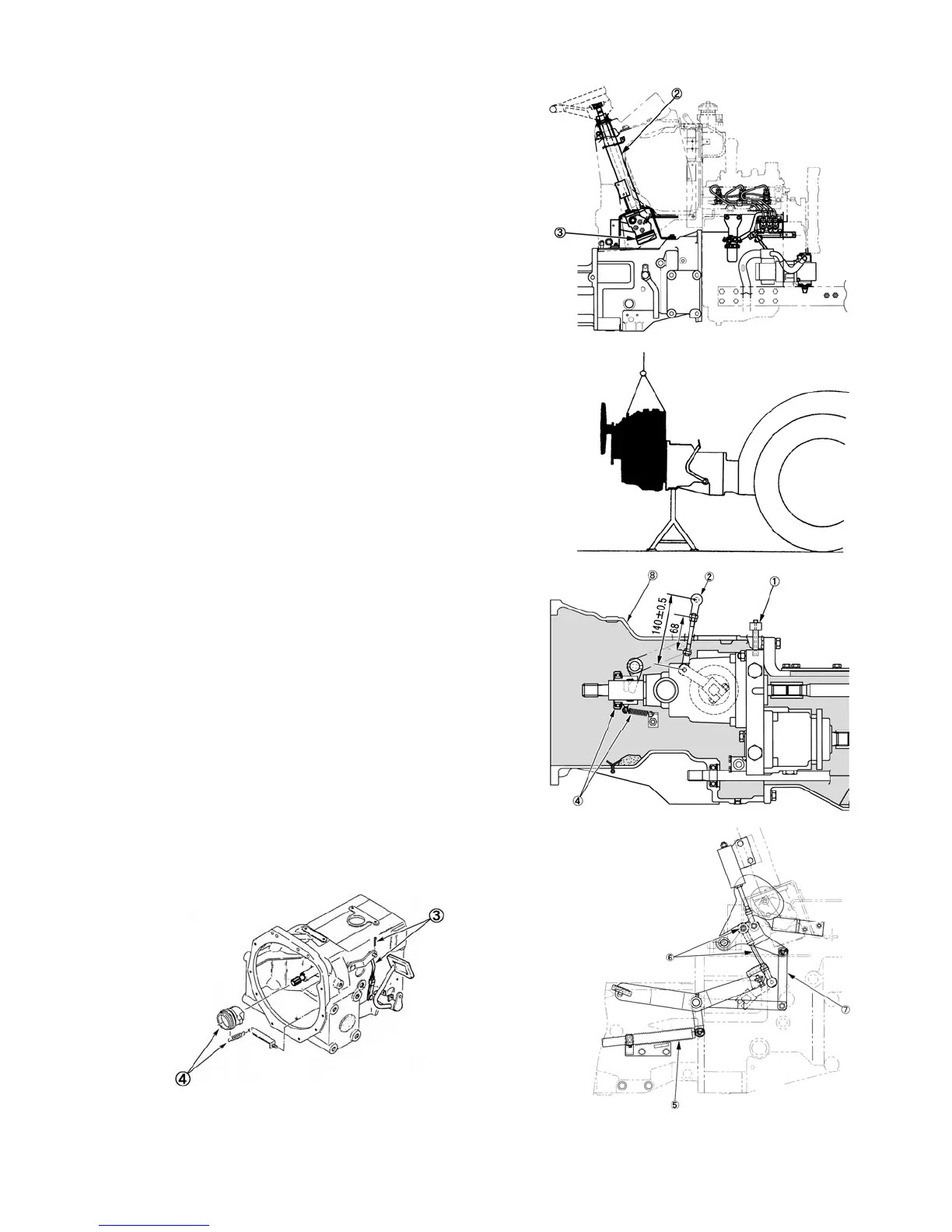 ②
③
⑧
②
①
140±0.5
68
④
③
④
⑥
⑦
⑤