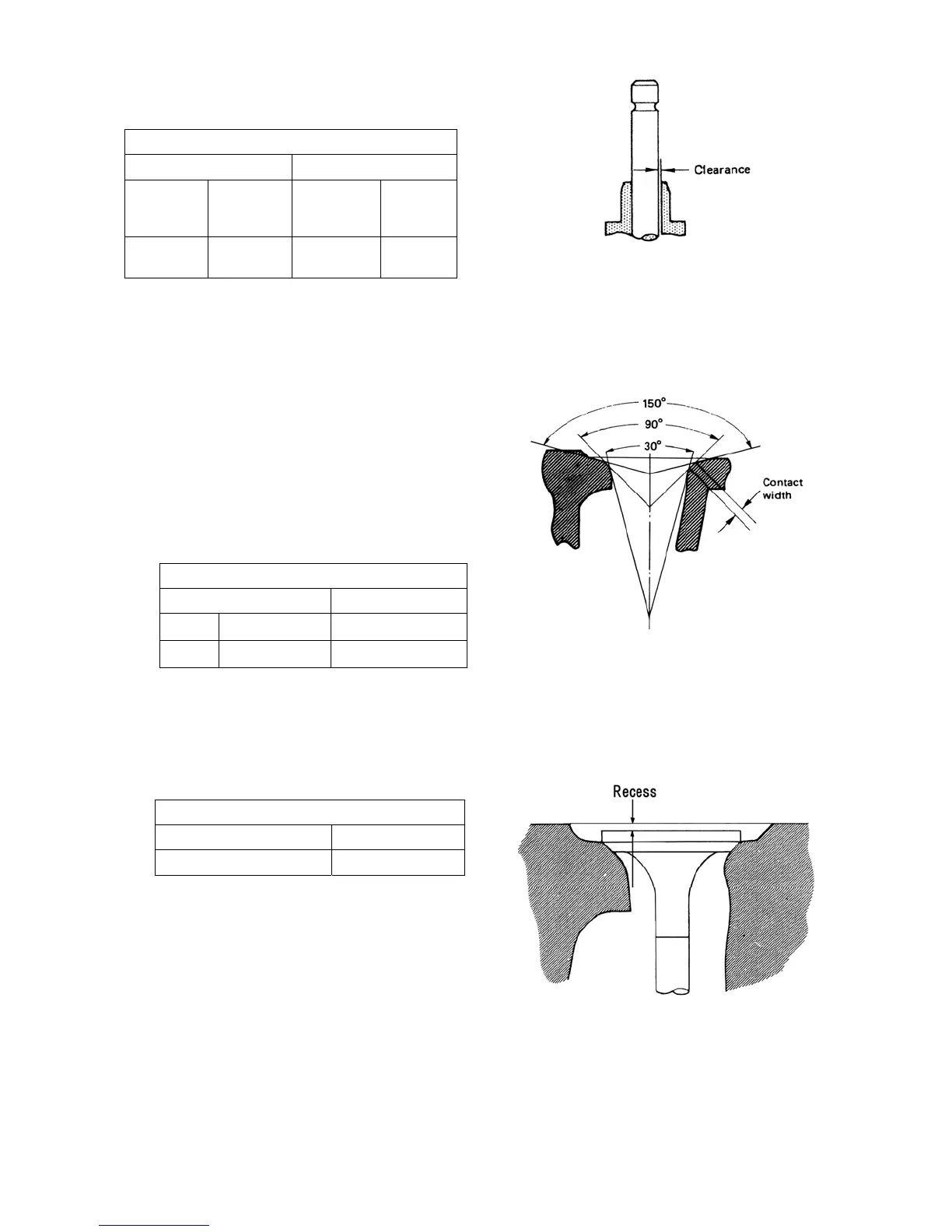 Clearance

150°
90°
30°
Contact width

Recess