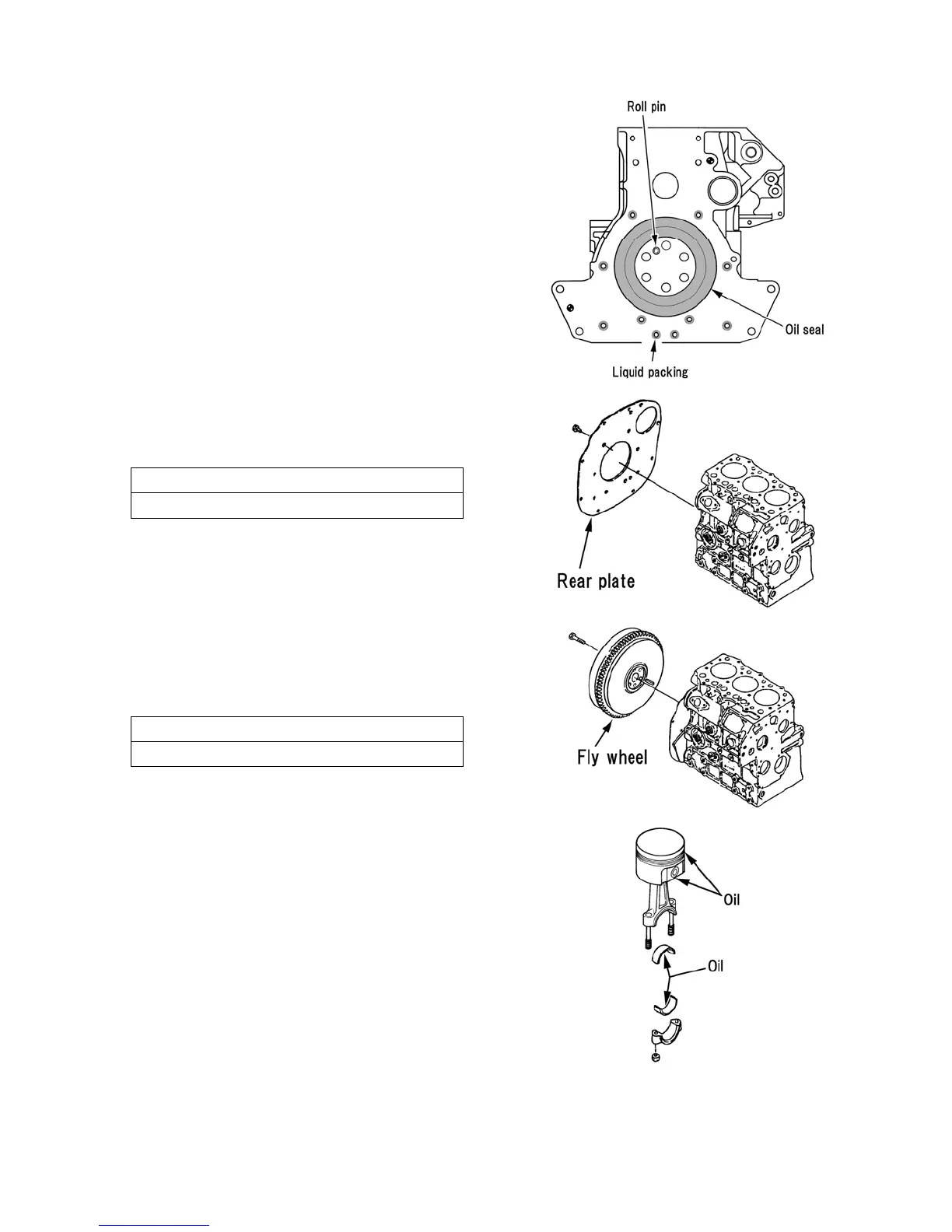 Roll pin

Oil seal

Liquid packing

Rear plate

Fly wheel

Oil

Oil