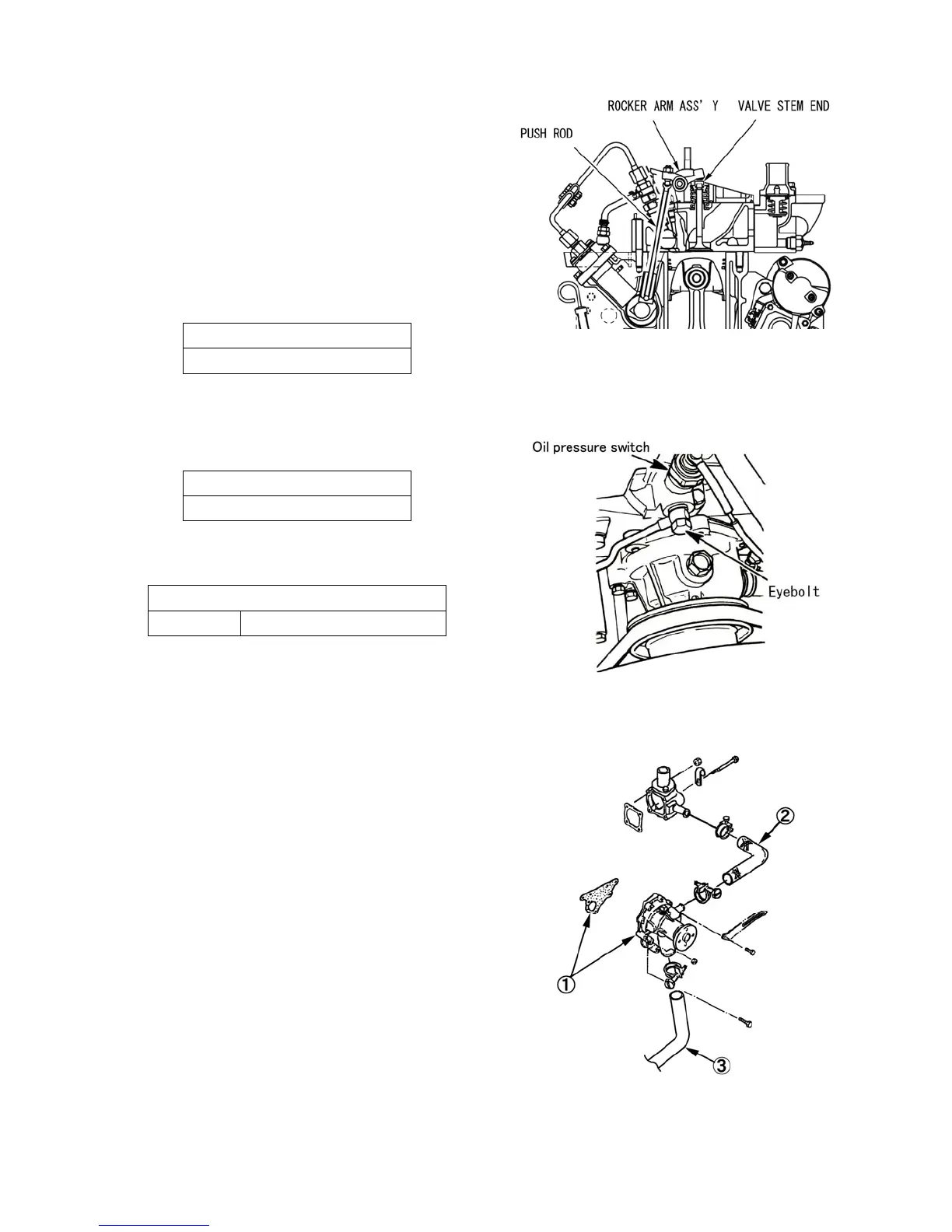 ROCKER ARM ASS' Y VALVE STEM END

PUSH ROD

Oil pressure switch

Eyebolt

②

①

③