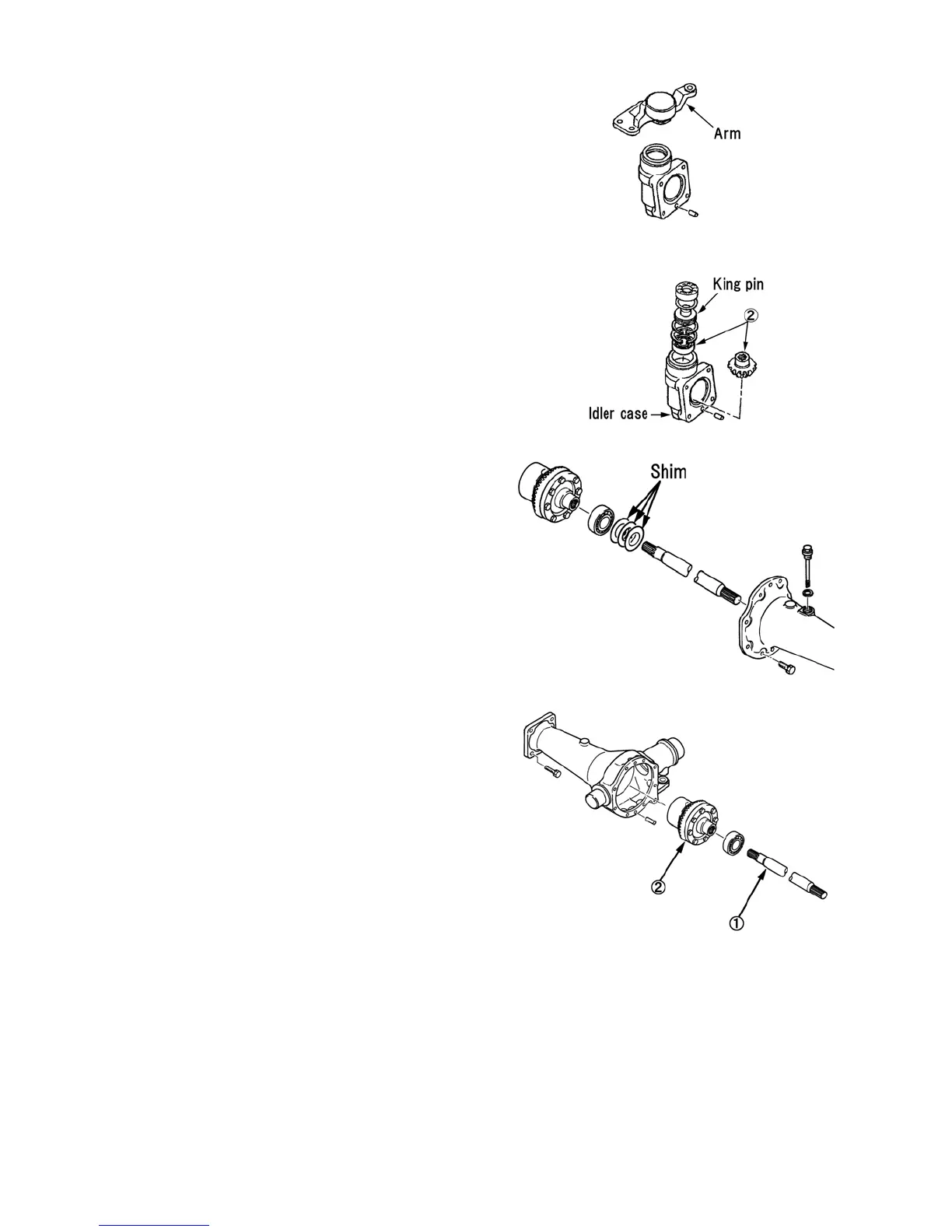 Arm

King pin

②

Idler case

Shim

②

①