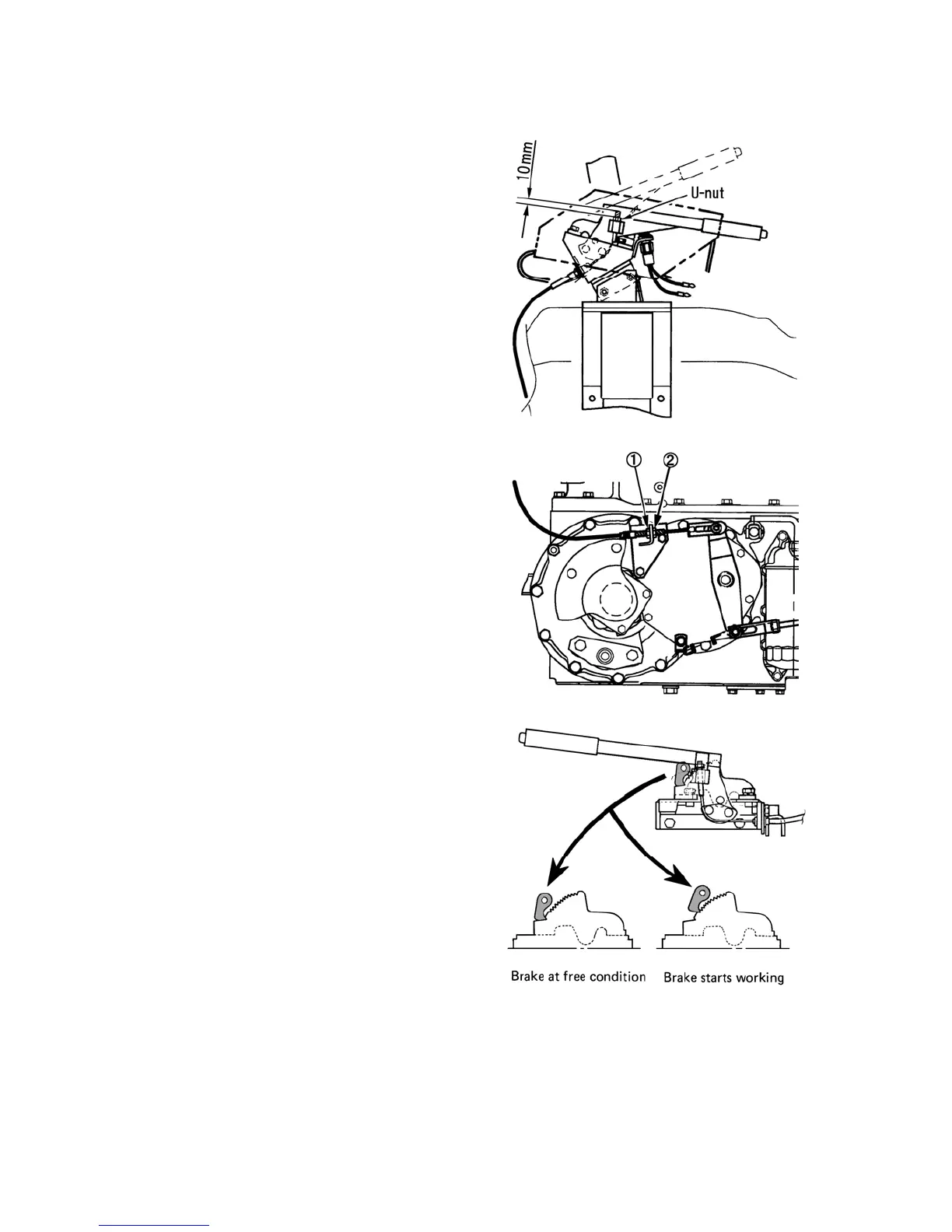 10mm

U-nut

①

②

Brake at free condition

Brake starts working