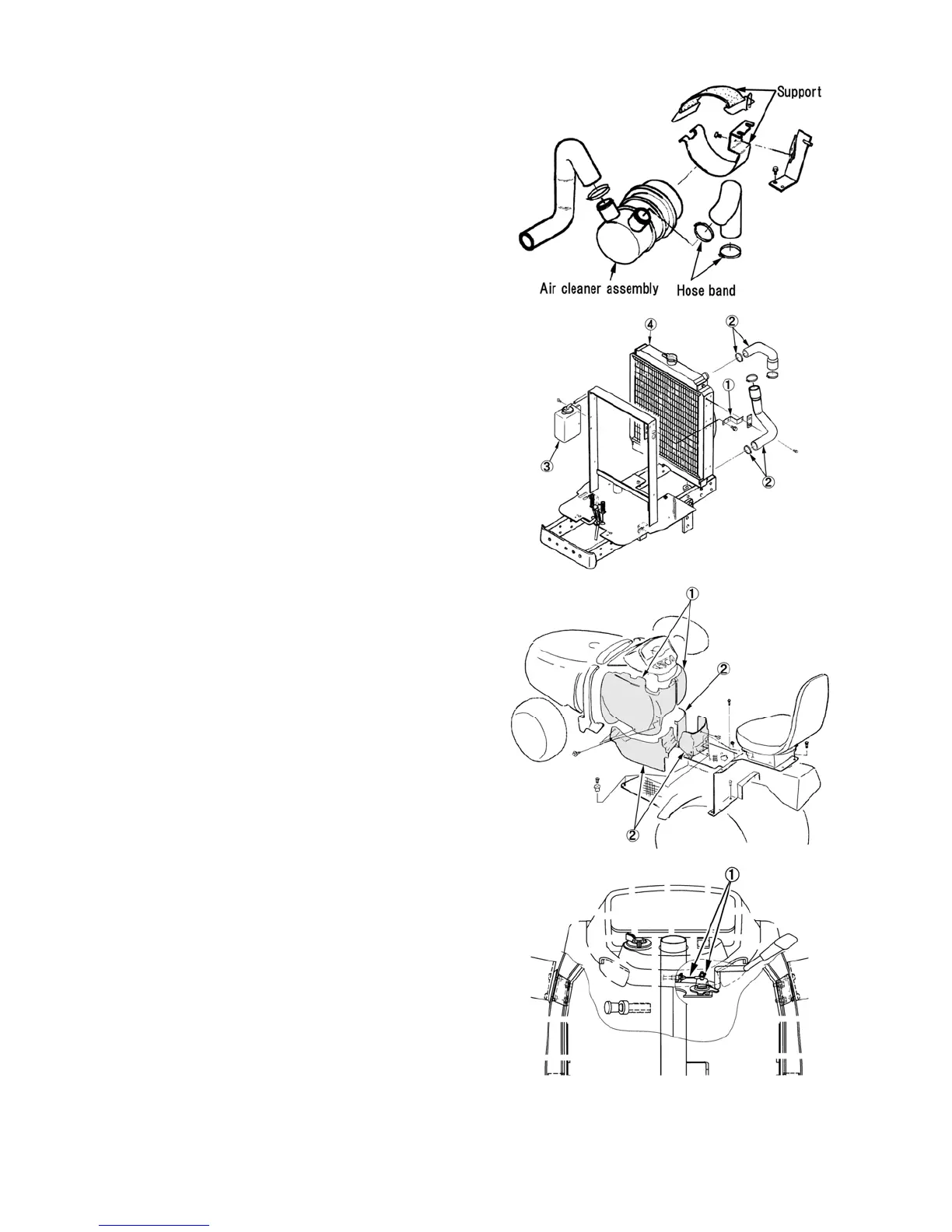 Support

Air cleaner assembly

Hose band

④

②

①

③

②

①

②

②

①