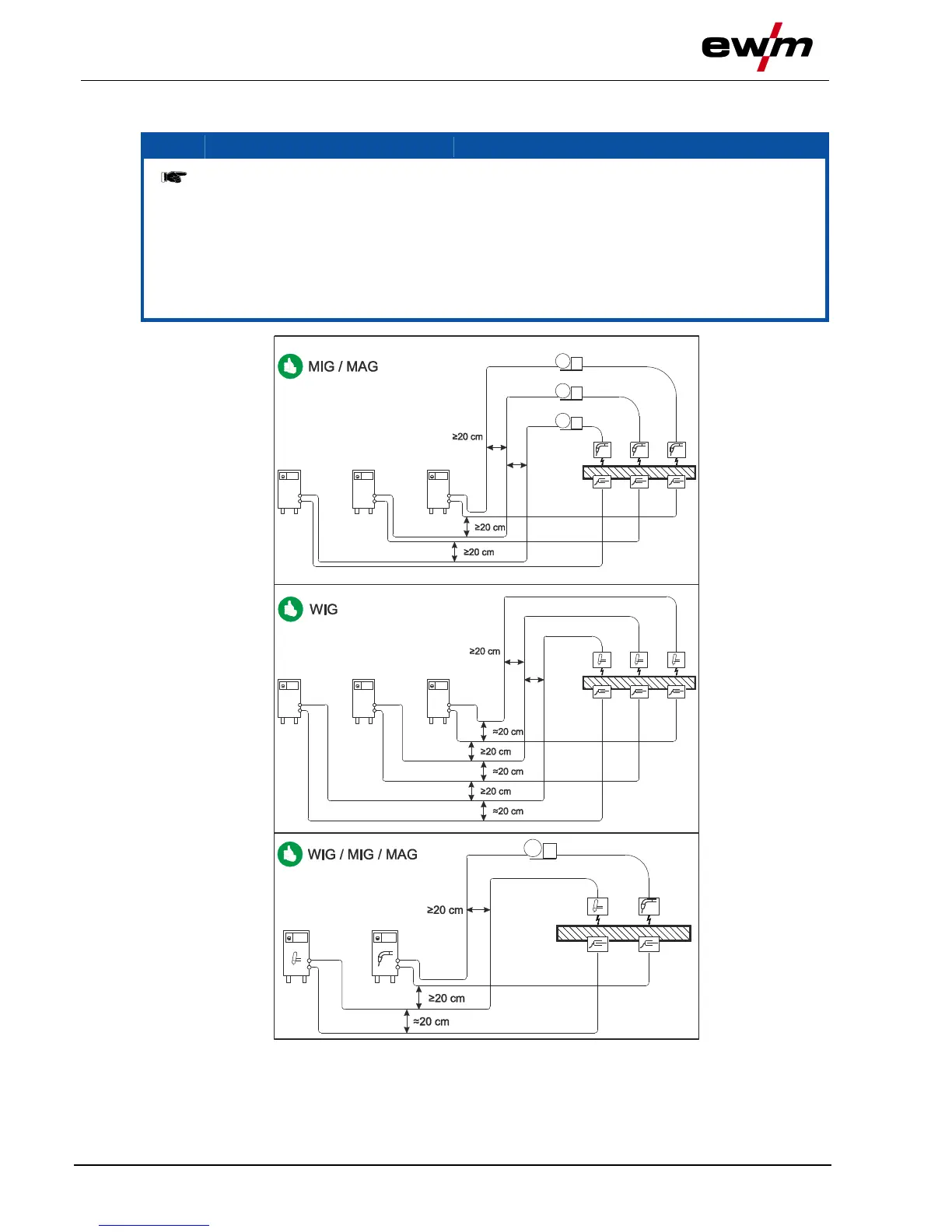 ewm

MIG / MAG

≥20 cm

≥20 cm

≥20 cm

WIG

≥20 cm

≈20 cm

≥20 cm

≈20 cm

≥20 cm

≈20 cm

WIG / MIG / MAG

≥20 cm

≥20 cm

≈20 cm