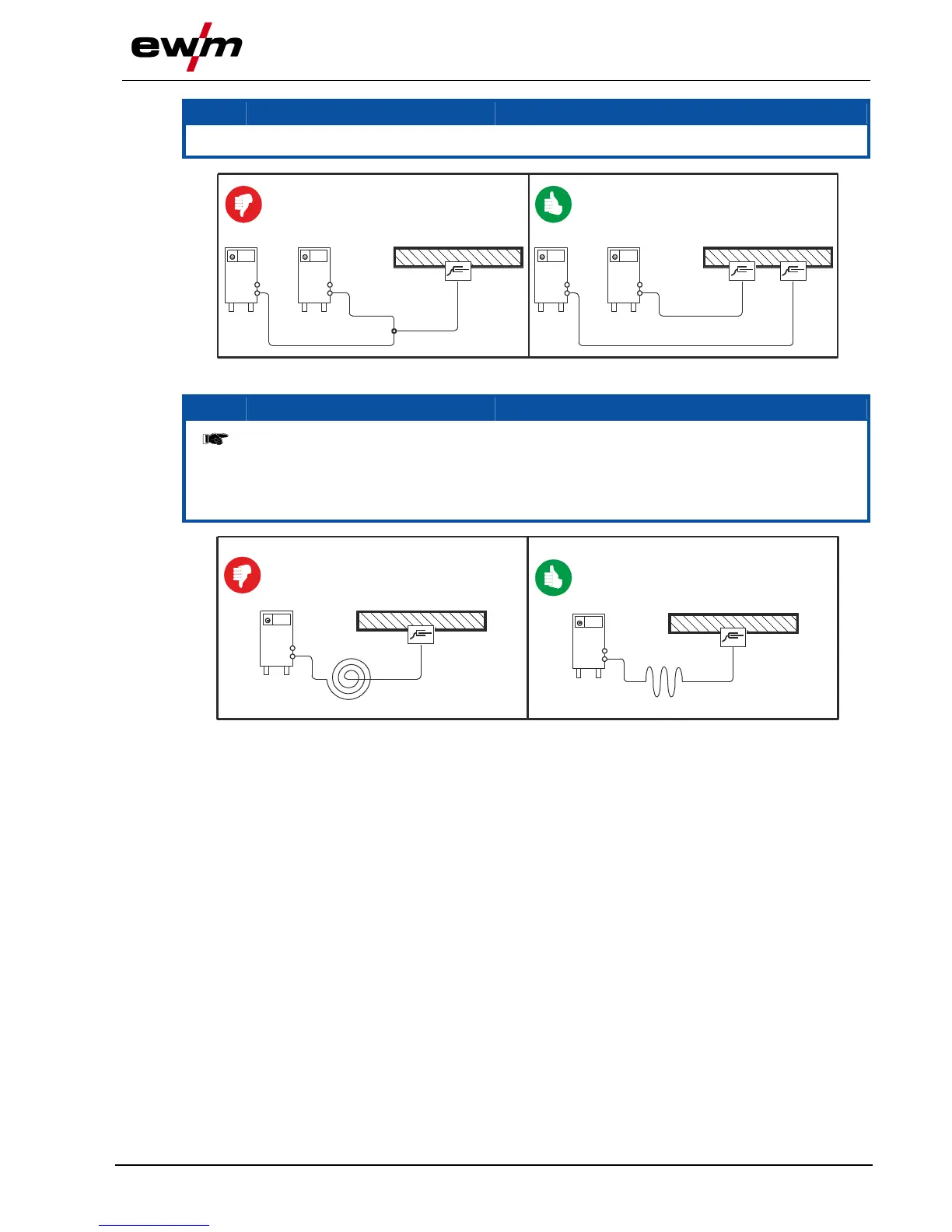 ewm