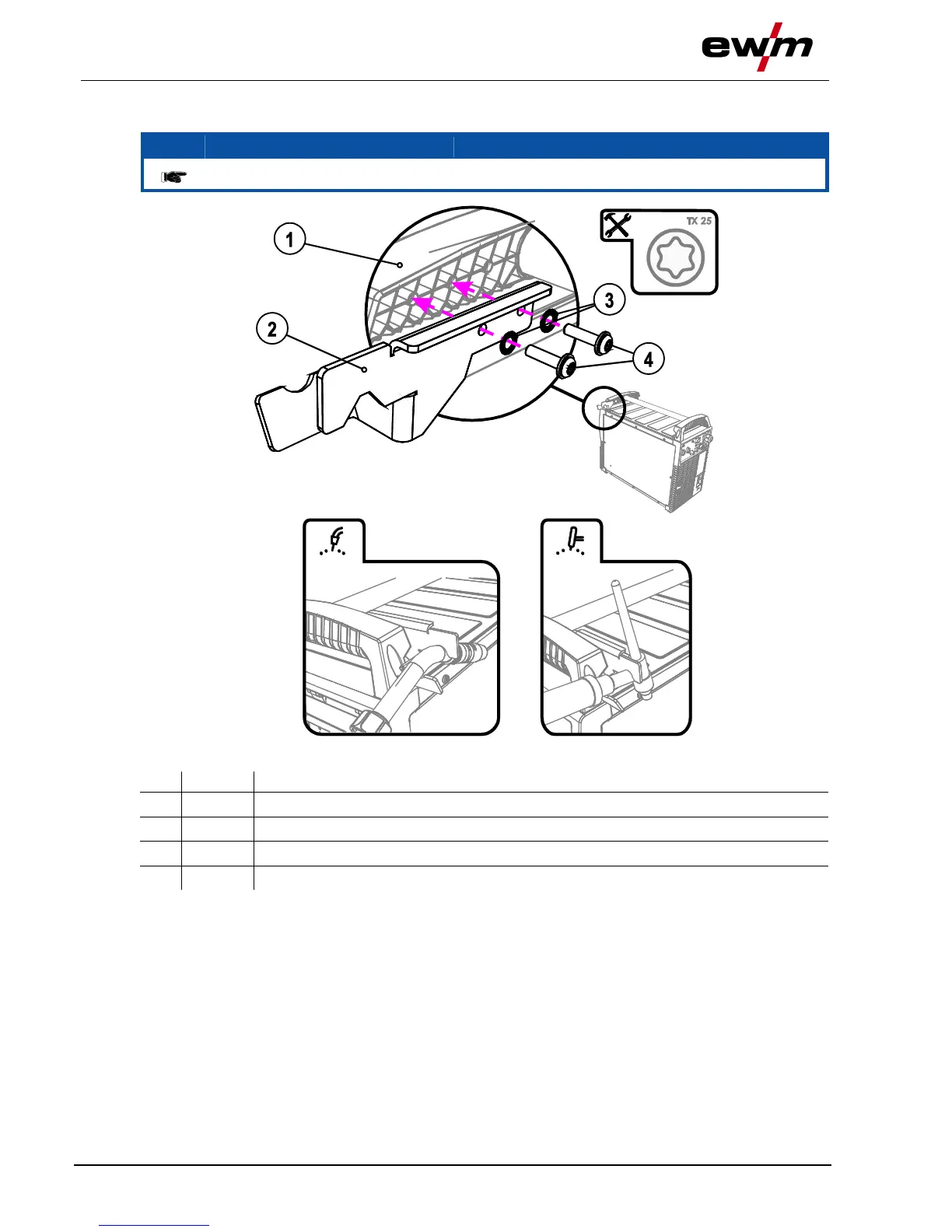 ewm

1

2

3

4

TX 25