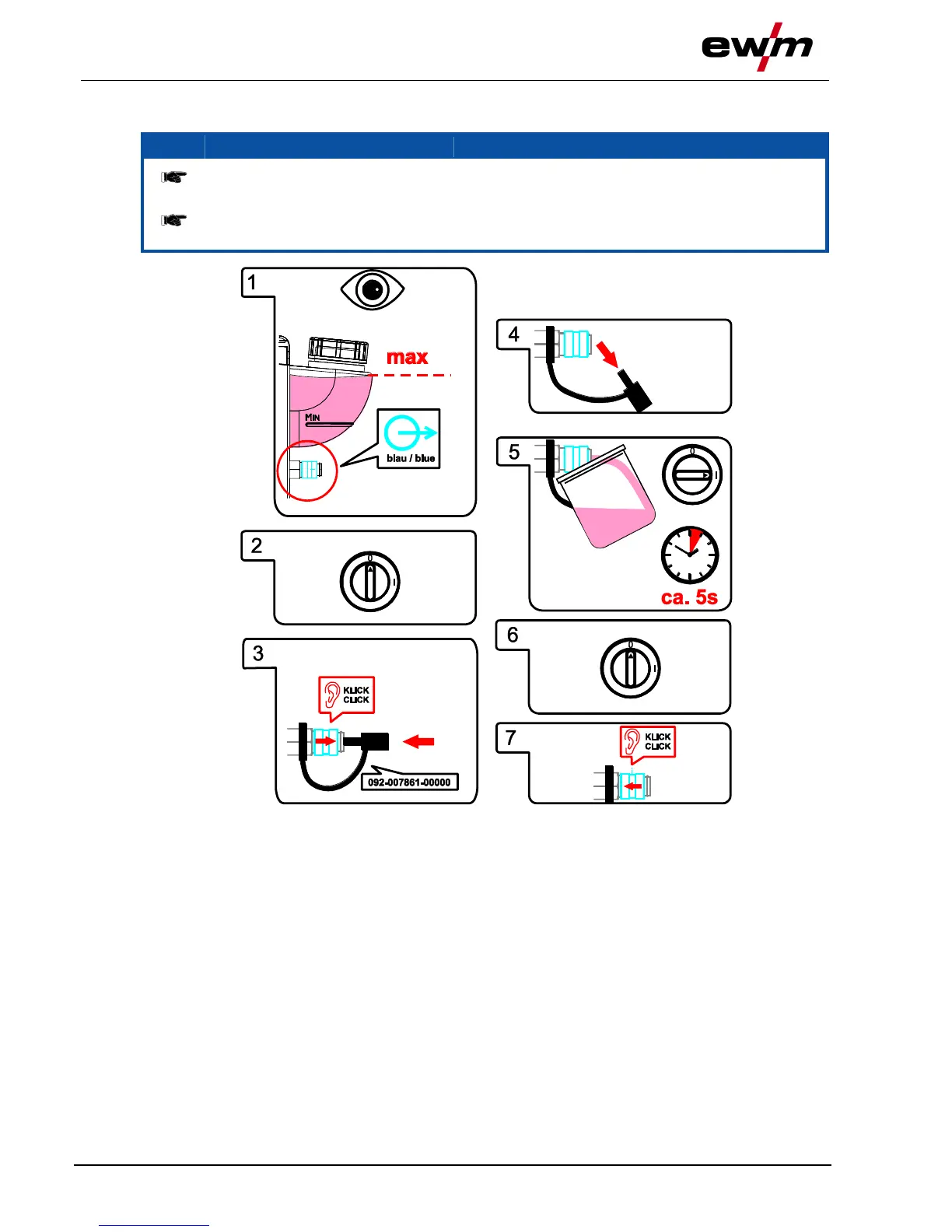 ewm

1

max

MIN

blau / blue

2

0

I

3

KLICK
CLICK

092-007861-00000

4

5

0

I

ca. 5s

6

0

I

7

KLICK
CLICK