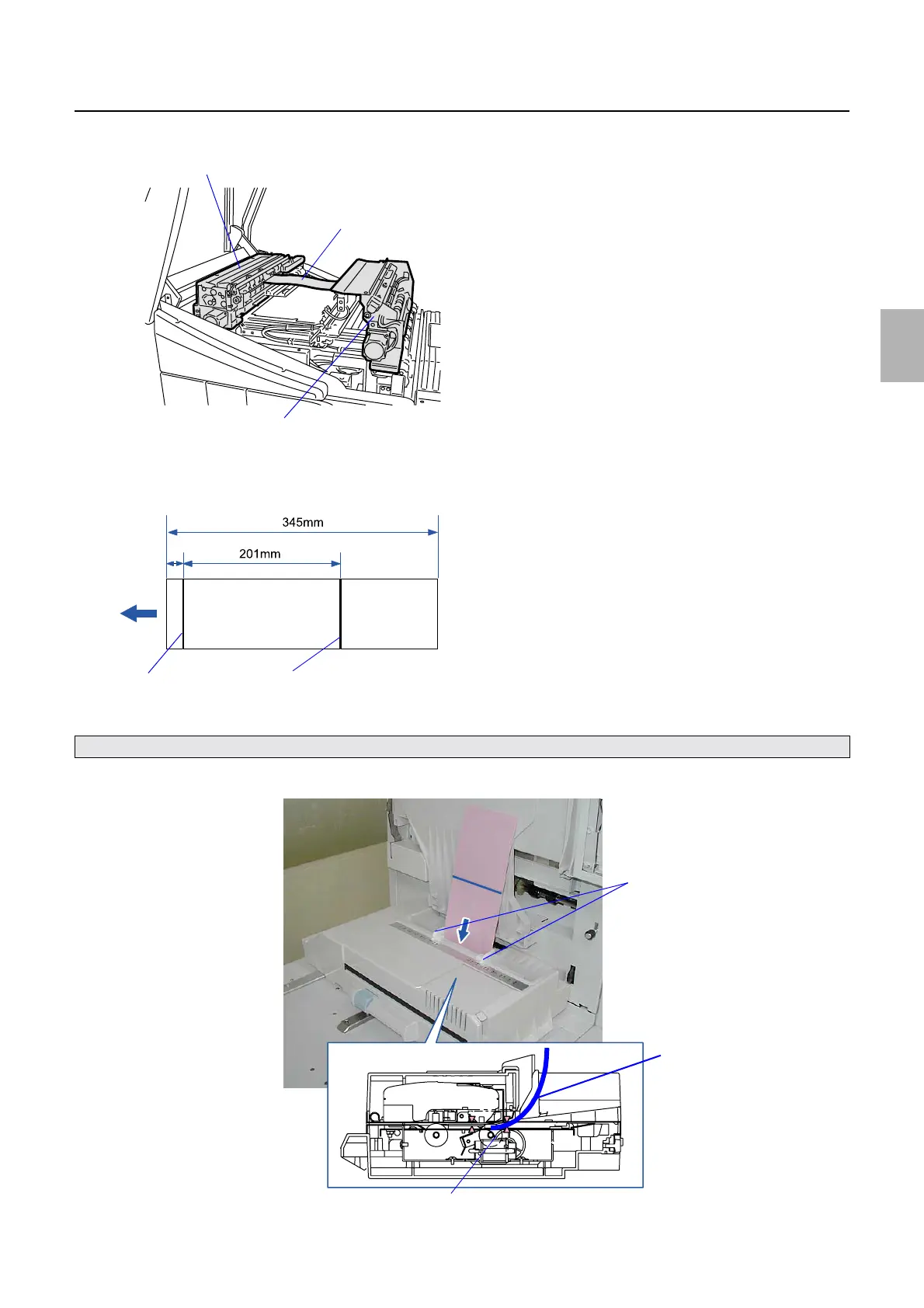 345mm

201mm