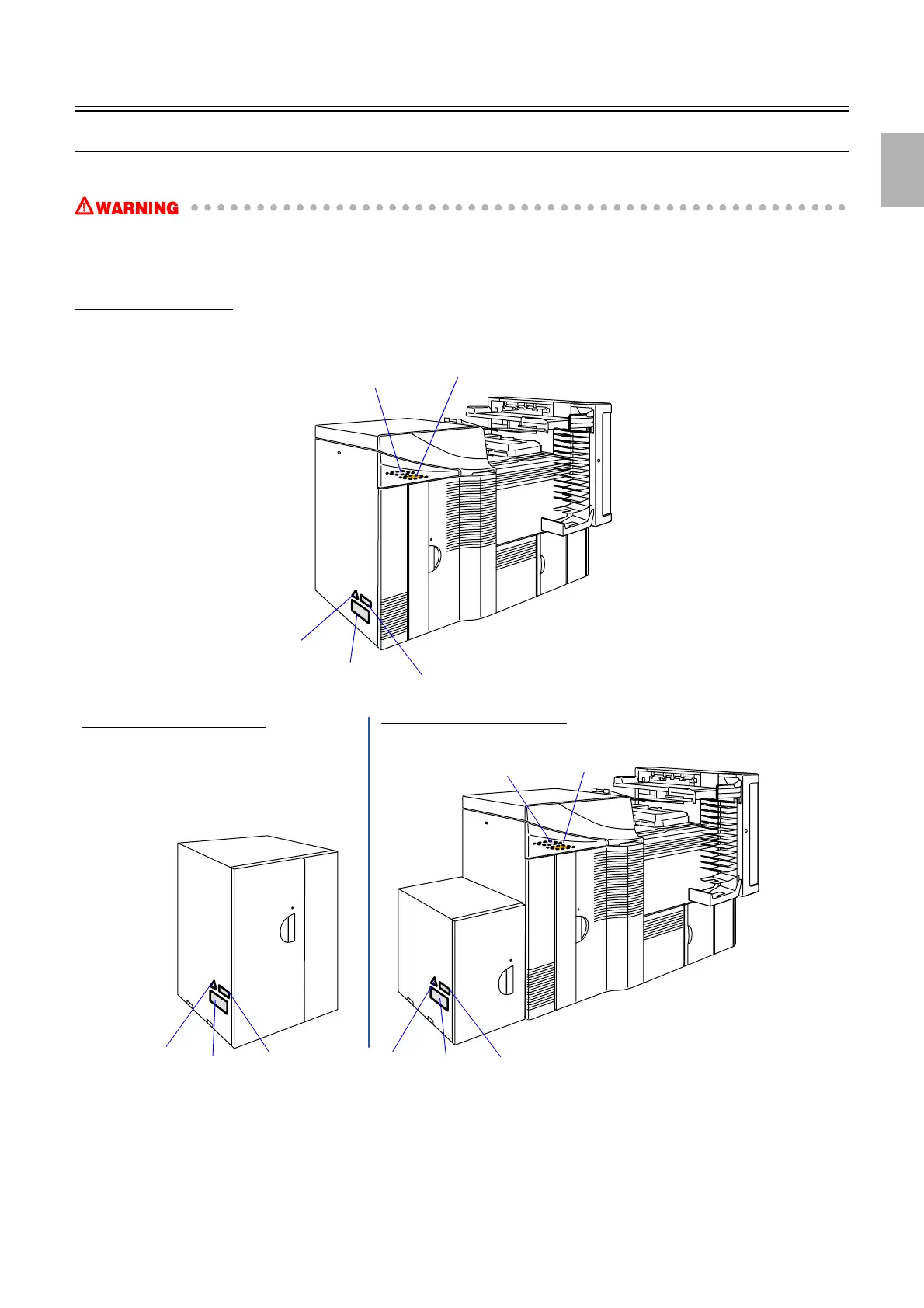 WARNING