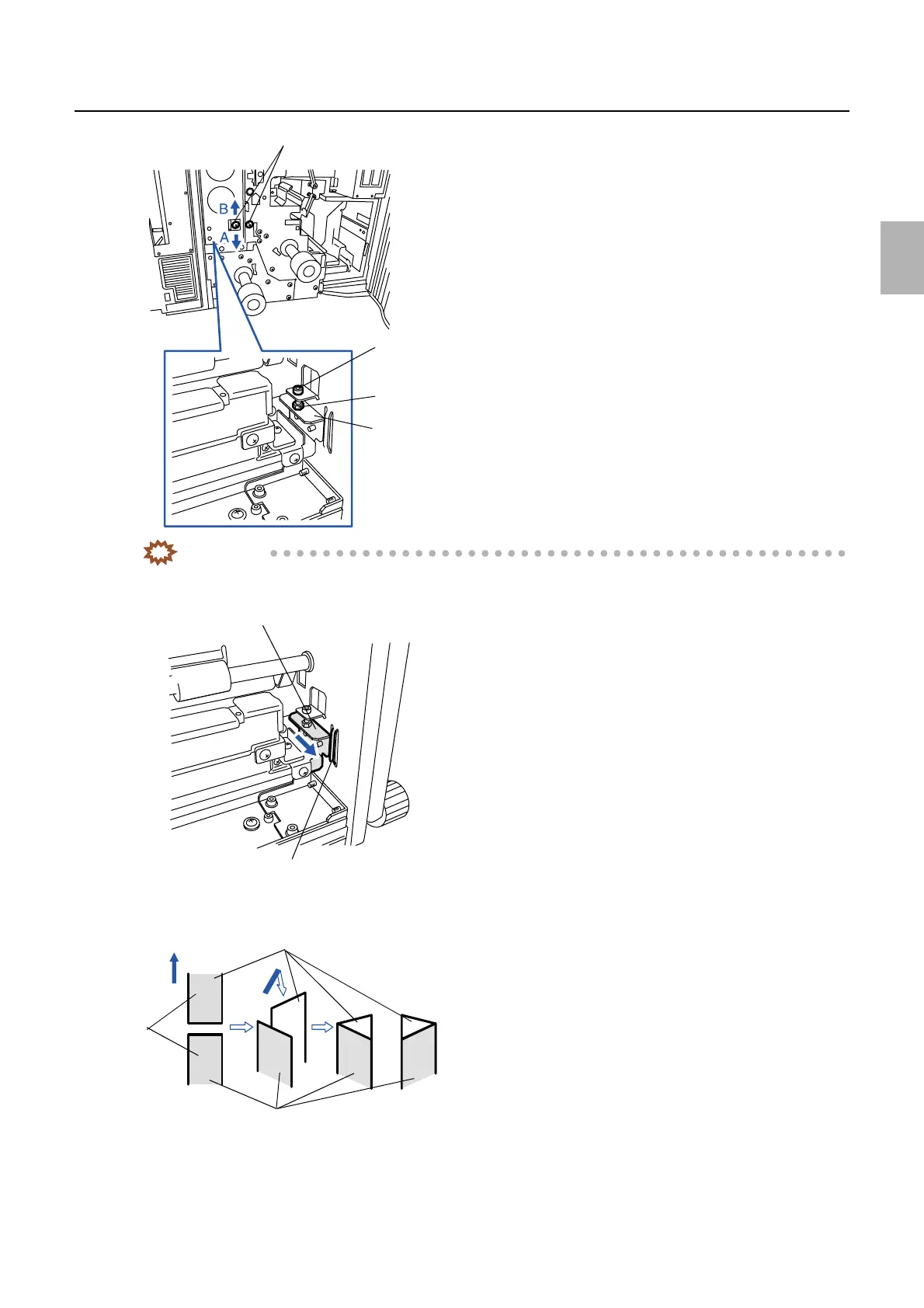 B

A