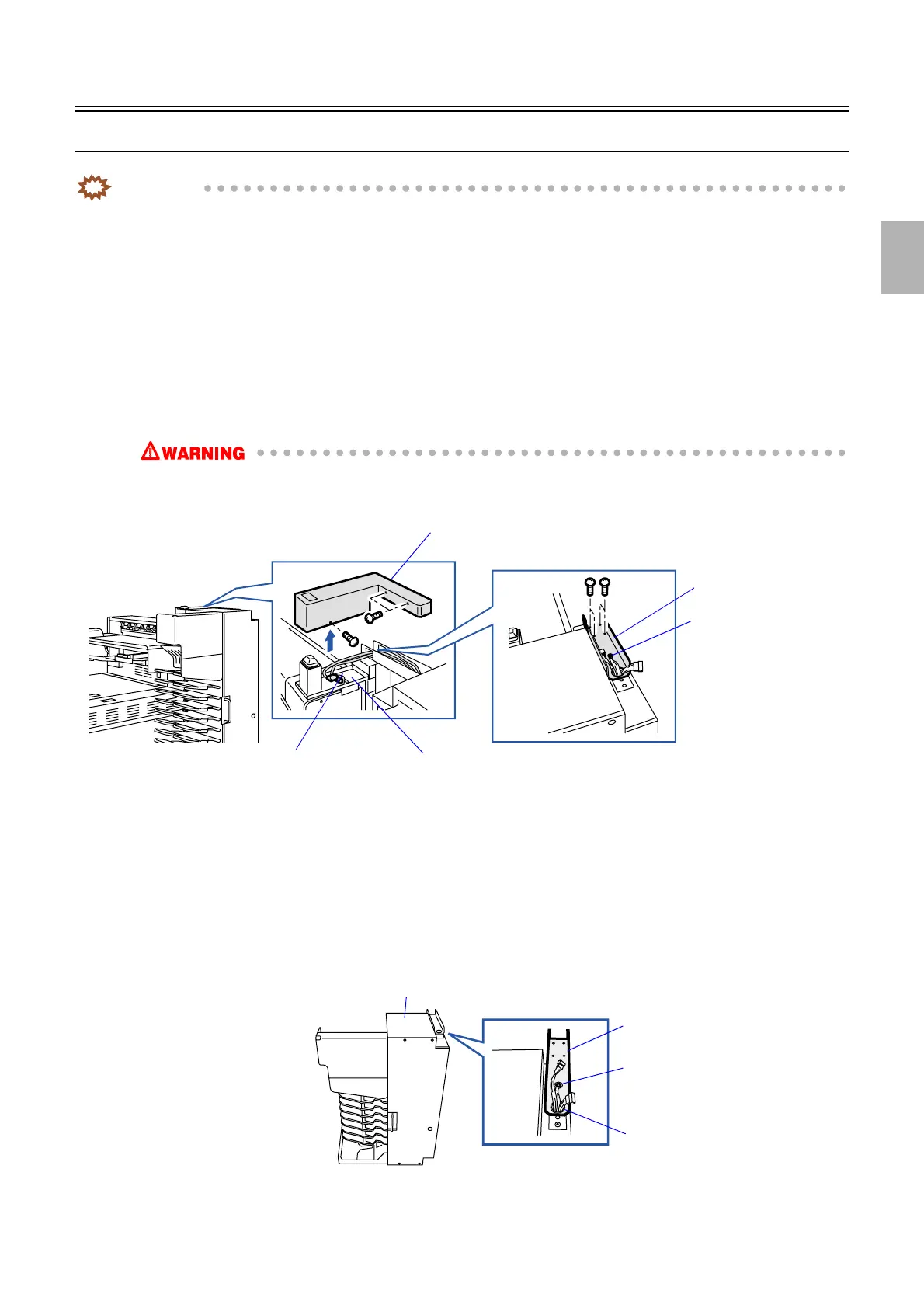 WARNING