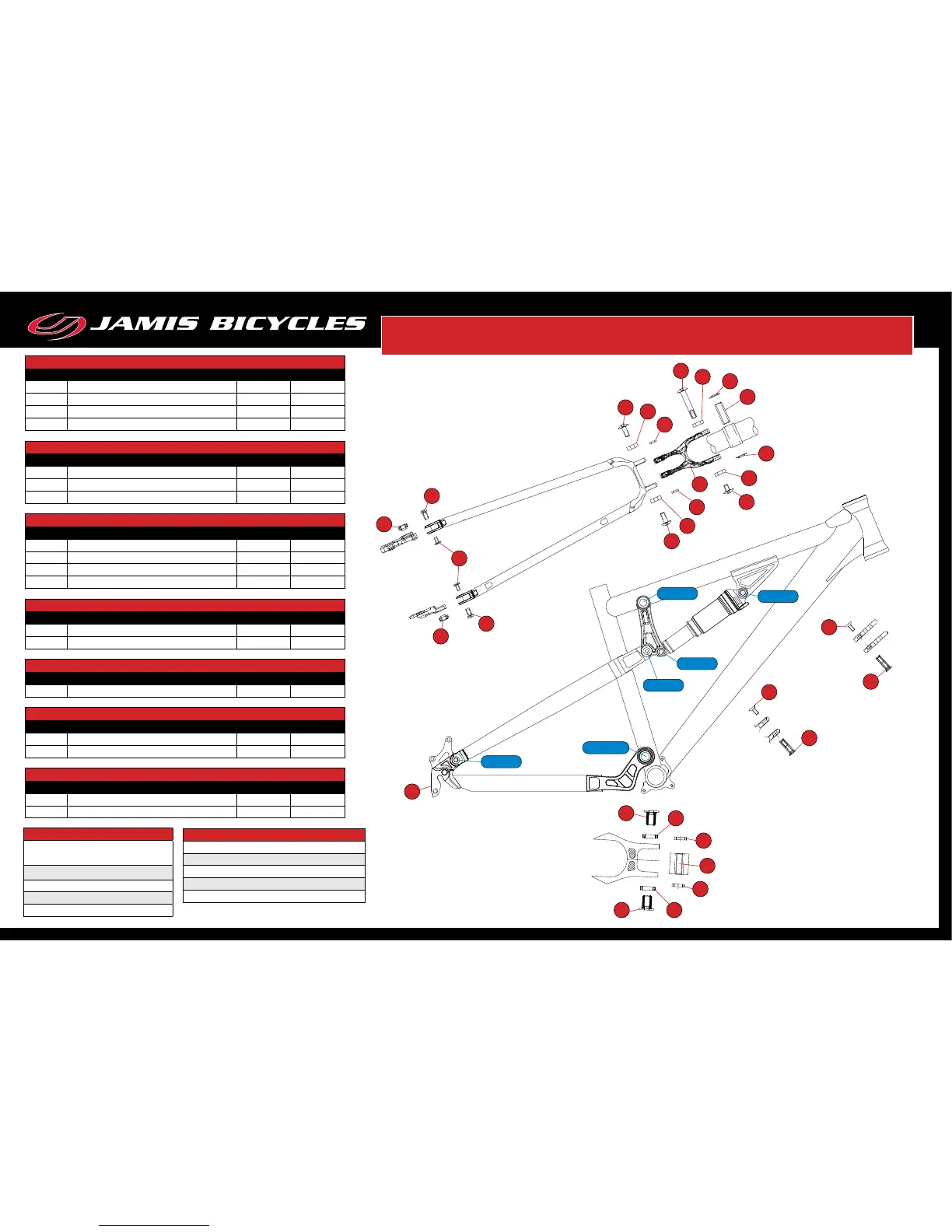 JAMIS BICYCLES