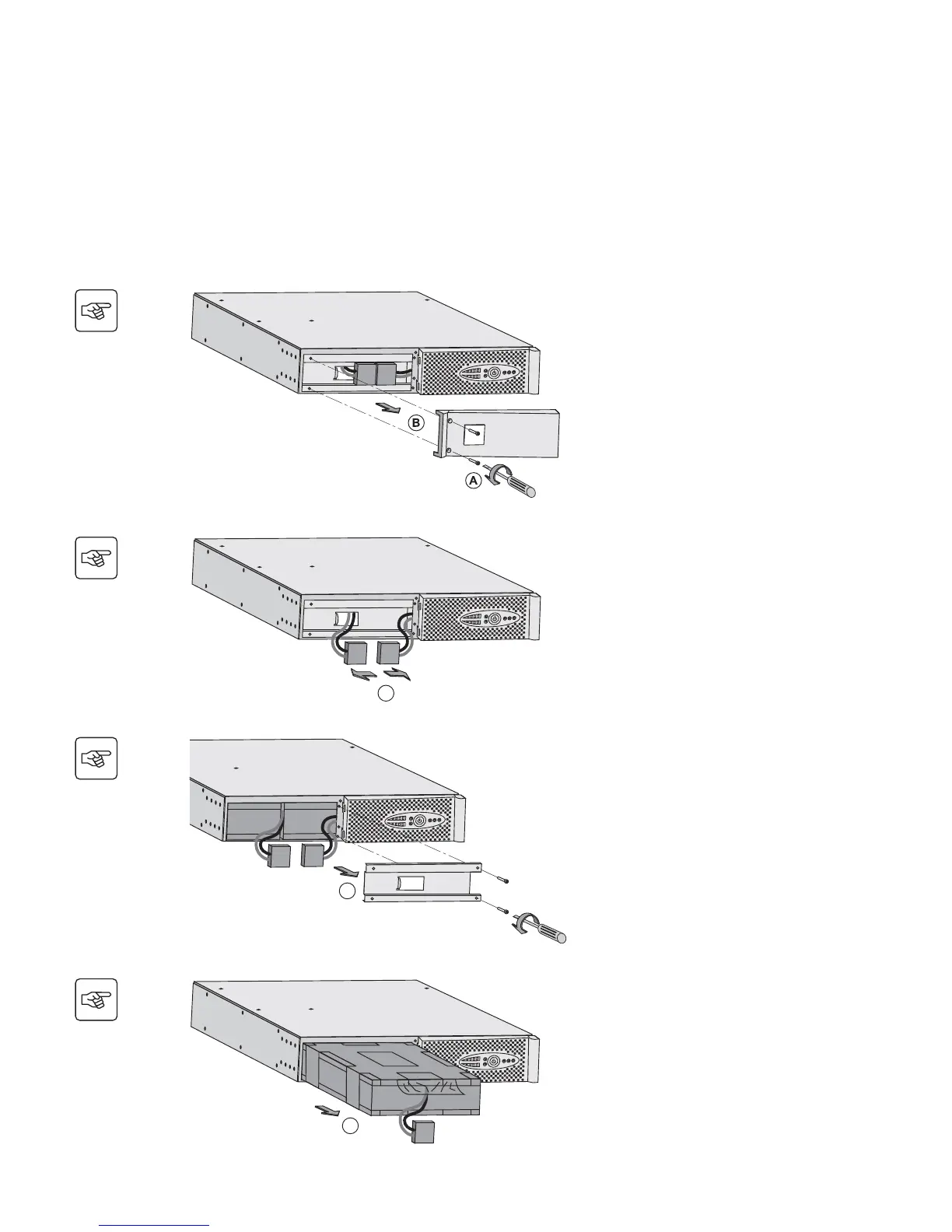 B

A