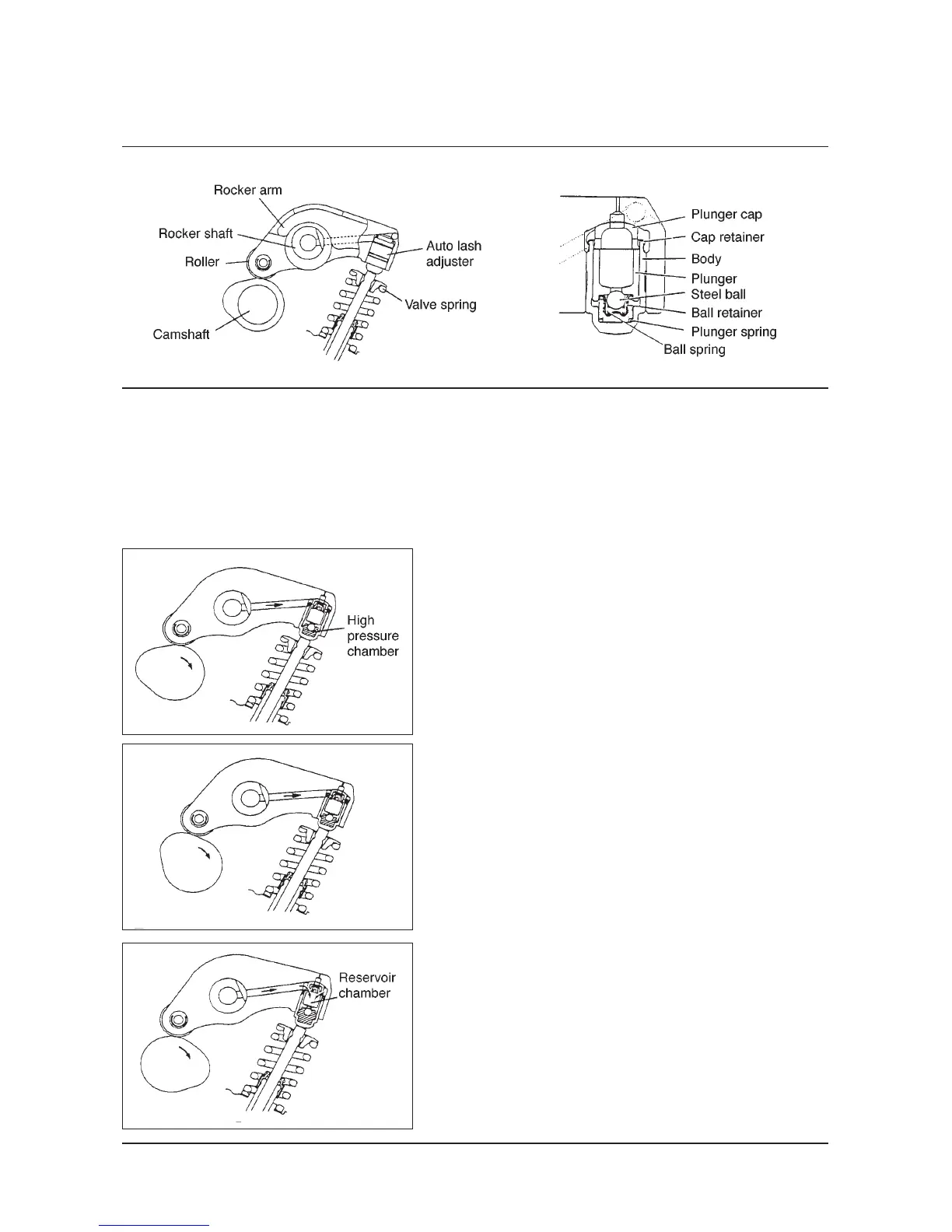 Rocker arm
Rocker shaft
Roller
Camshaft
Auto lash adjuster
Valve spring

Plunger cap
Cap retainer
Body
Plunger
Steel ball
Ball retainer
Plunger spring
Ball spring

High pressure chamber

Reservoir chamber