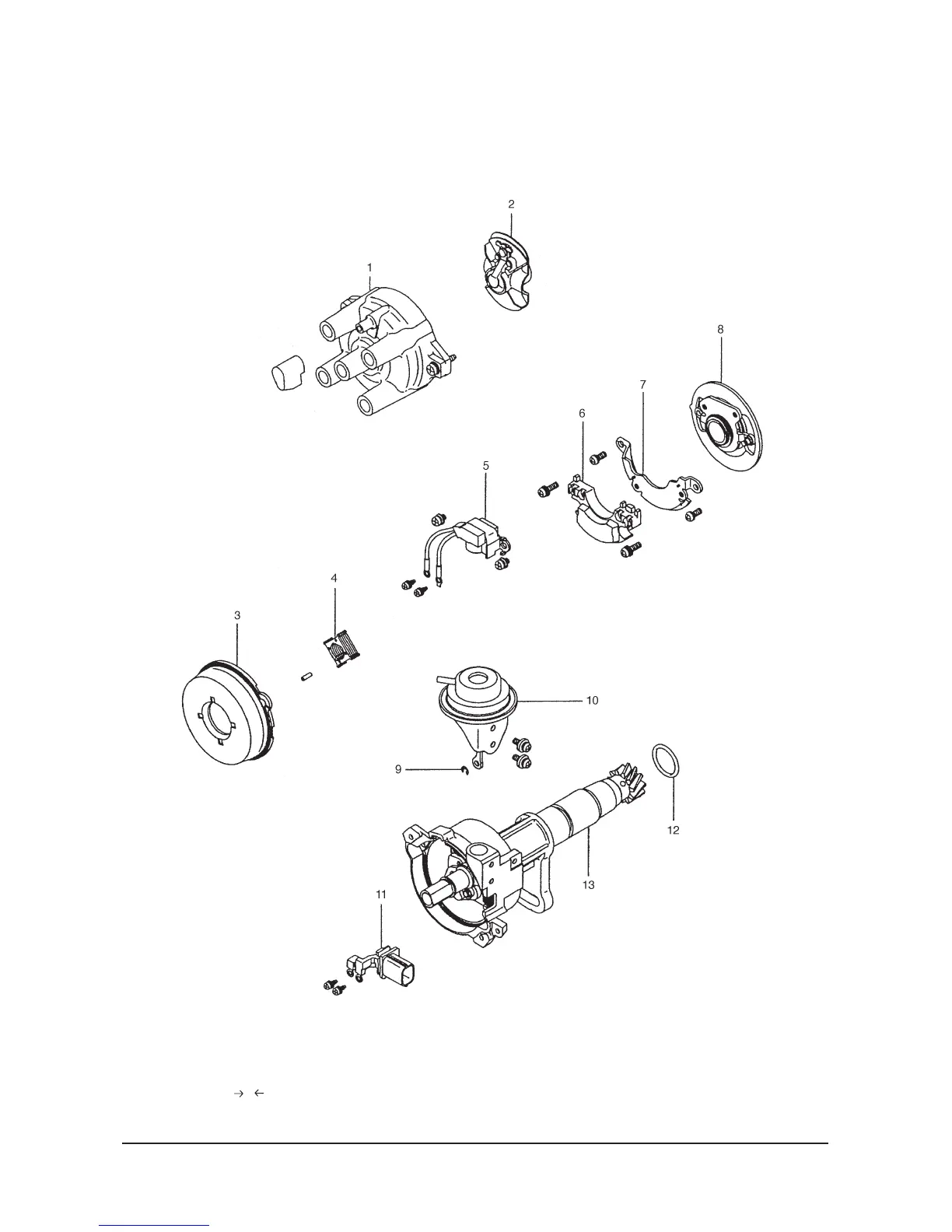 2

1

8

7

6

5

4

3

10

9

12

13

11

→ ←