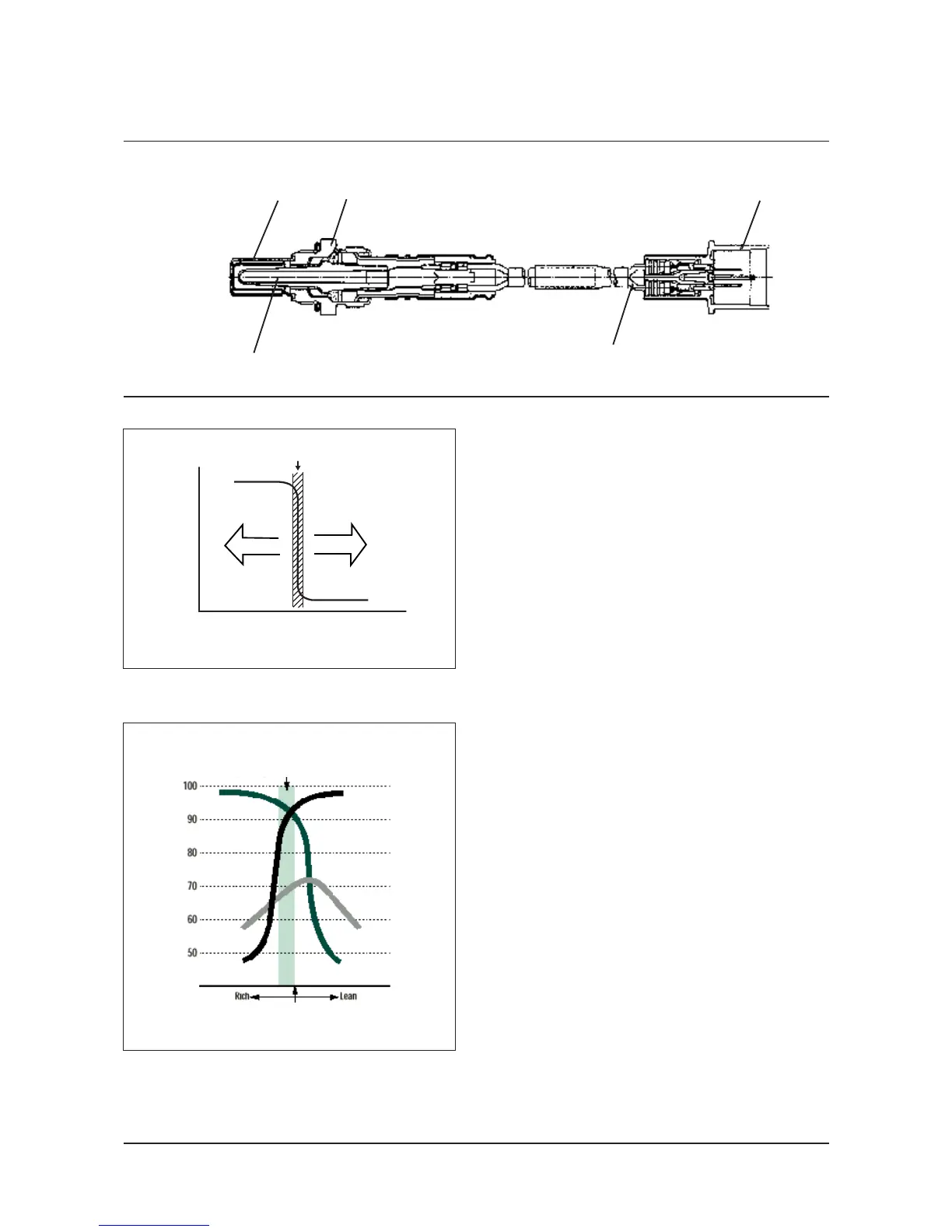 100
90
80
70
60
50
Rich
Lean