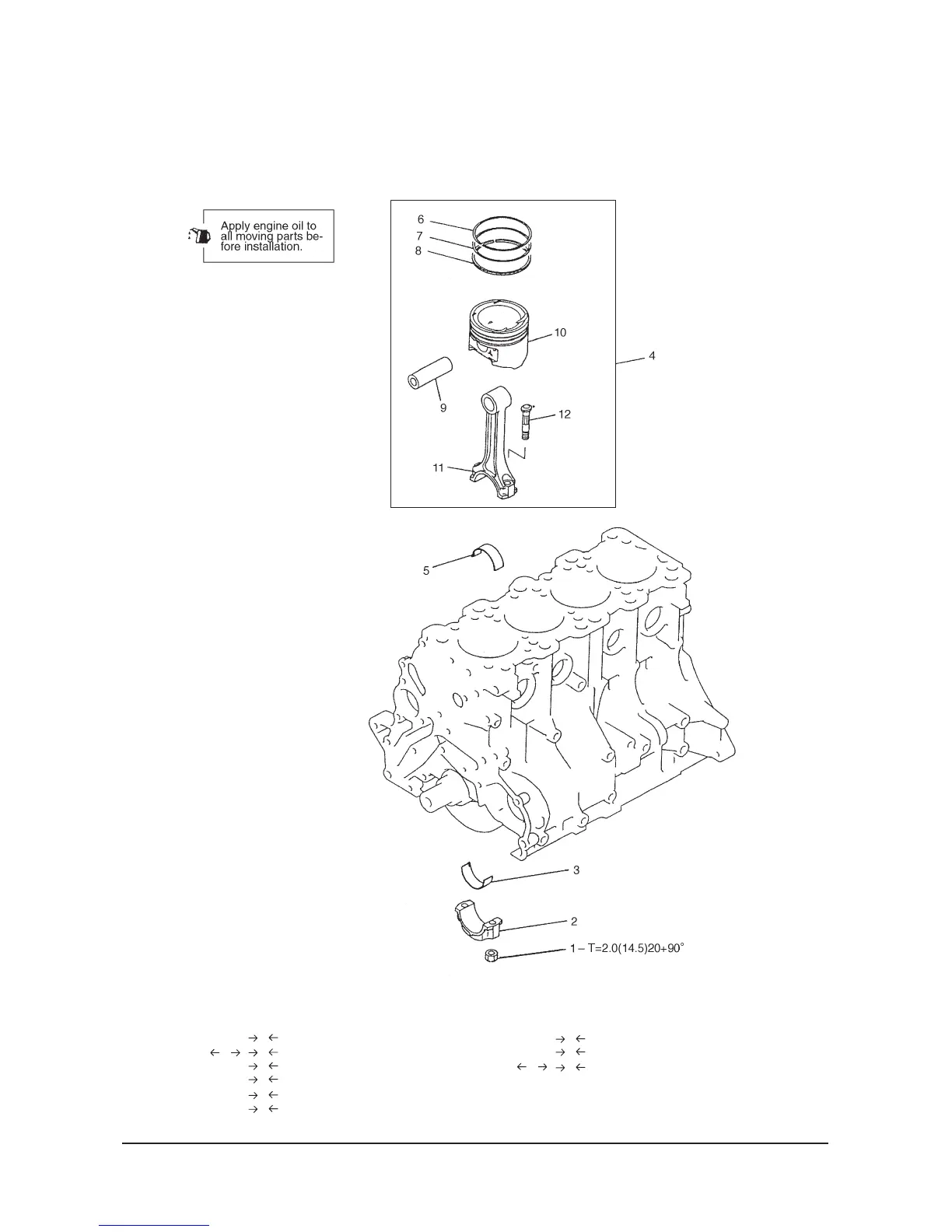 Apply engine oil to all moving parts before installation.

6
7
8
10
4
9
12
11
5
3
2
1 – T=2.0(14.5)20+90°

→ ←
← → → ←
→ ←
→ ←
→ ←
→ ←

→ ←
→ ←
← → → ←