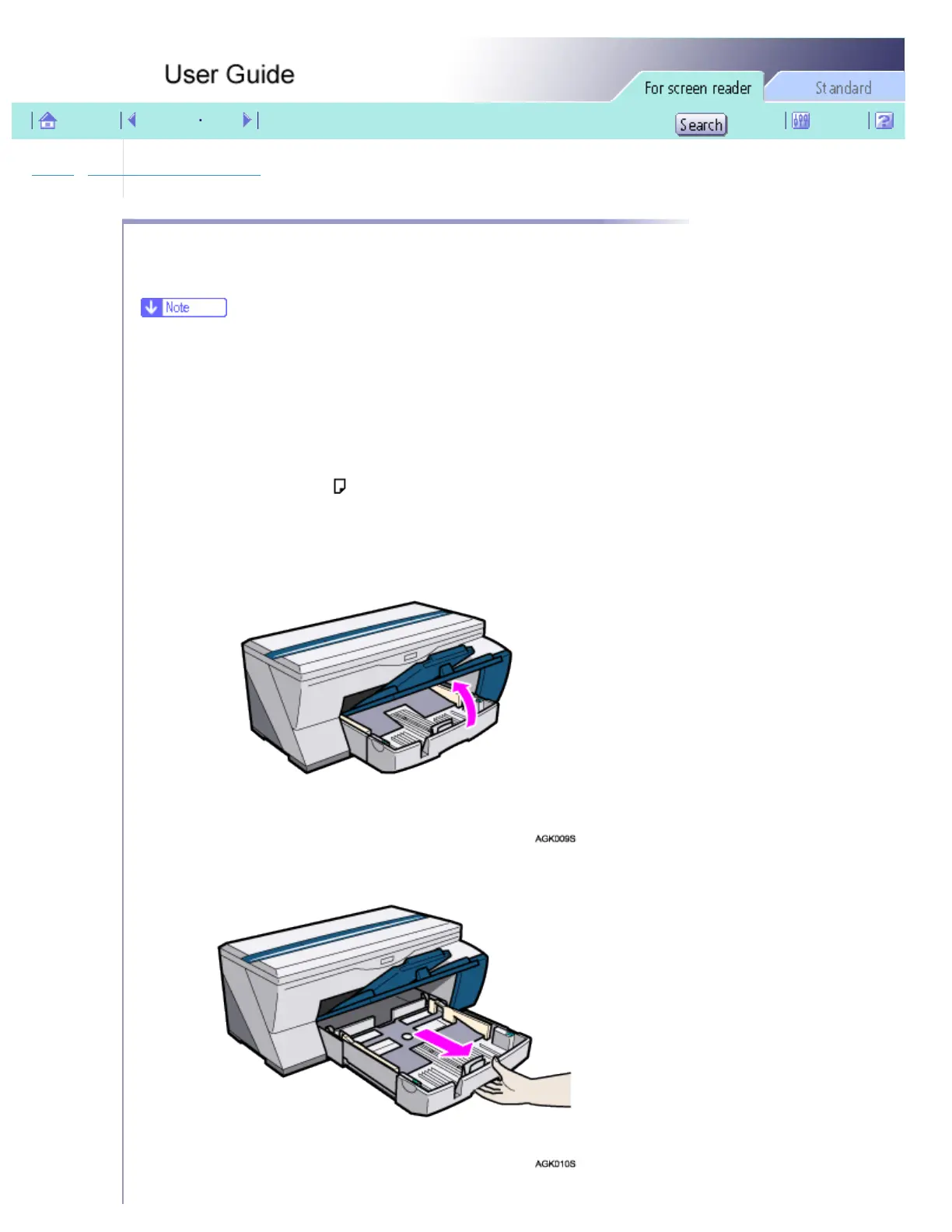 User Guide

For screen reader

Standard

Search

Note

AGK009S

AGK010S