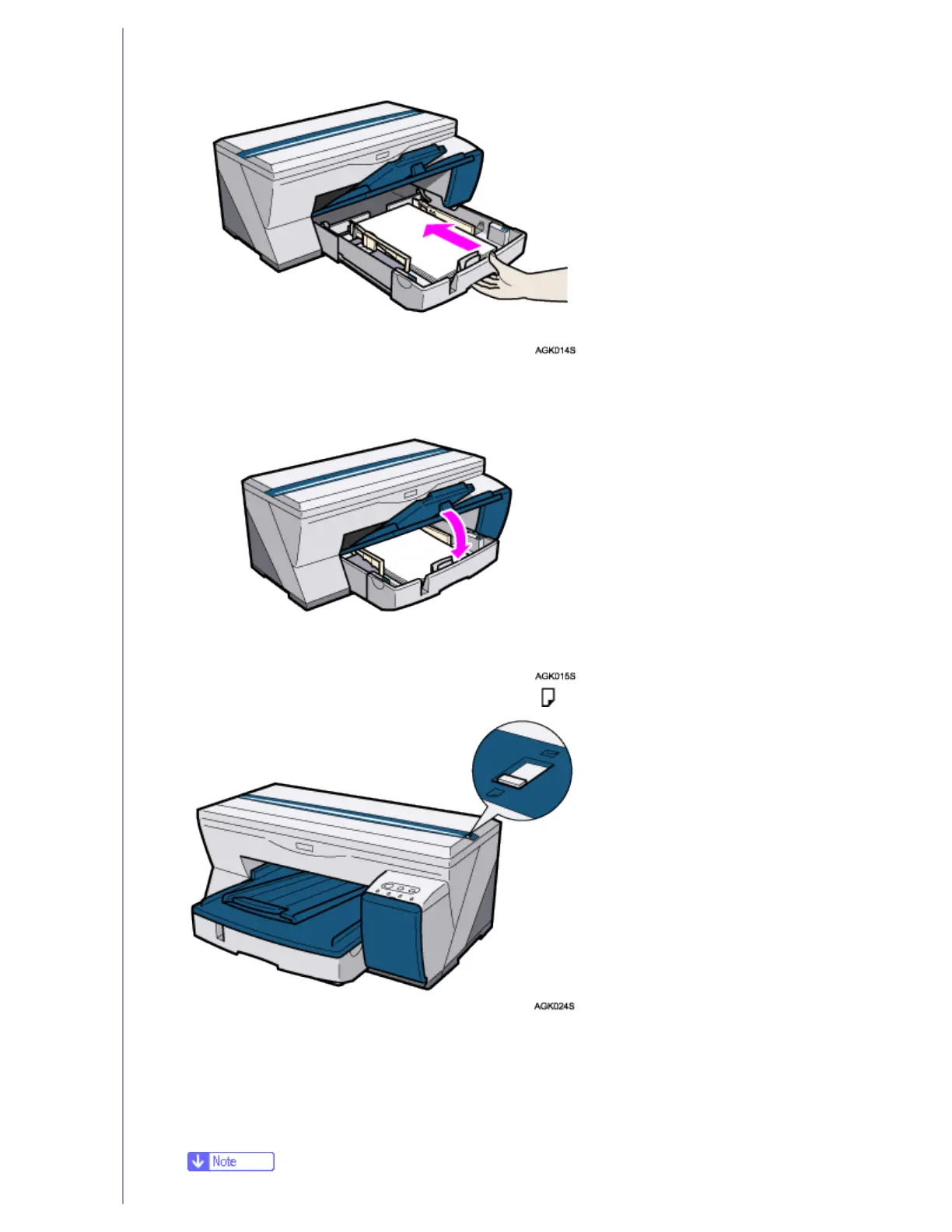 AGK014S

AGK015S

AGK024S

Note