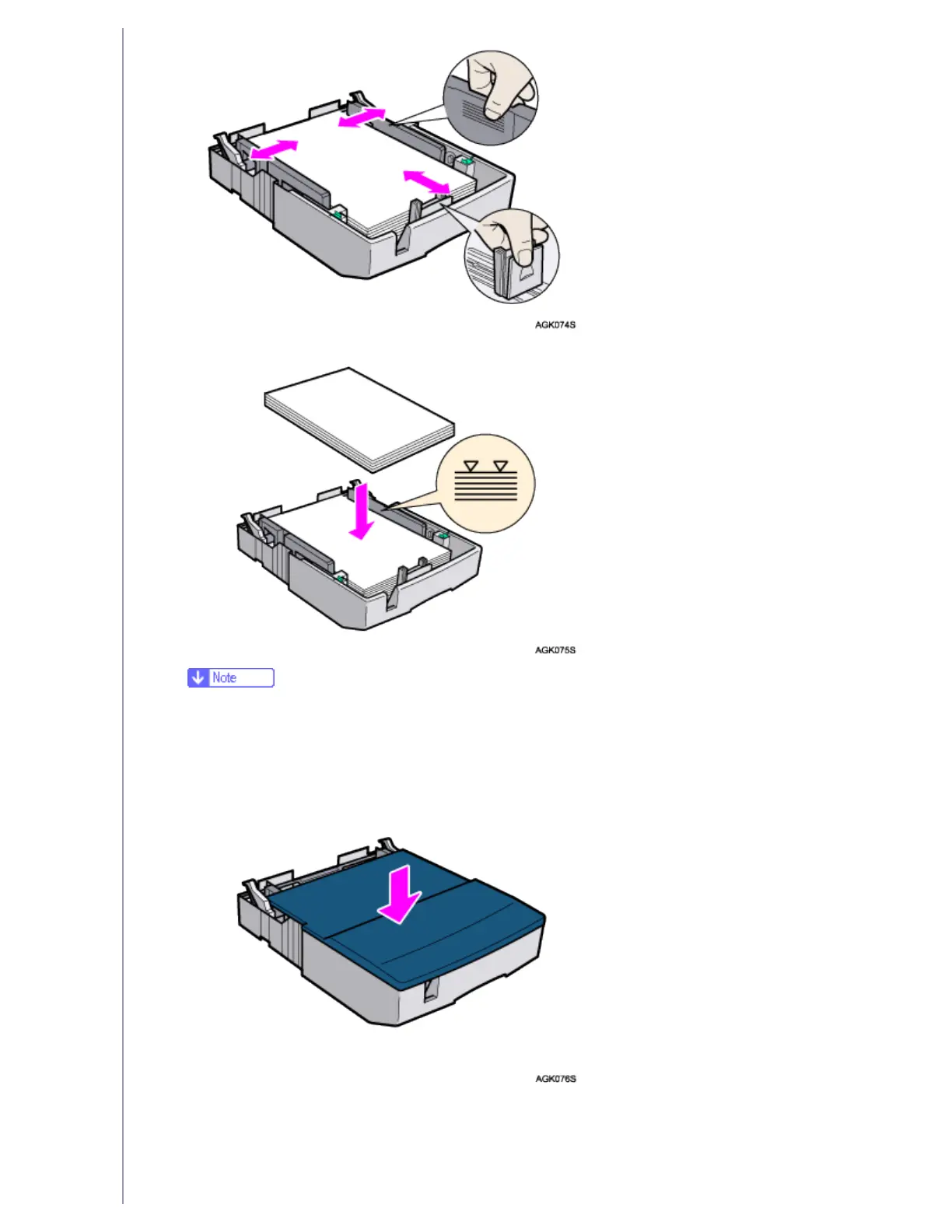 AGK074S

AGK075S

Note

AGK076S