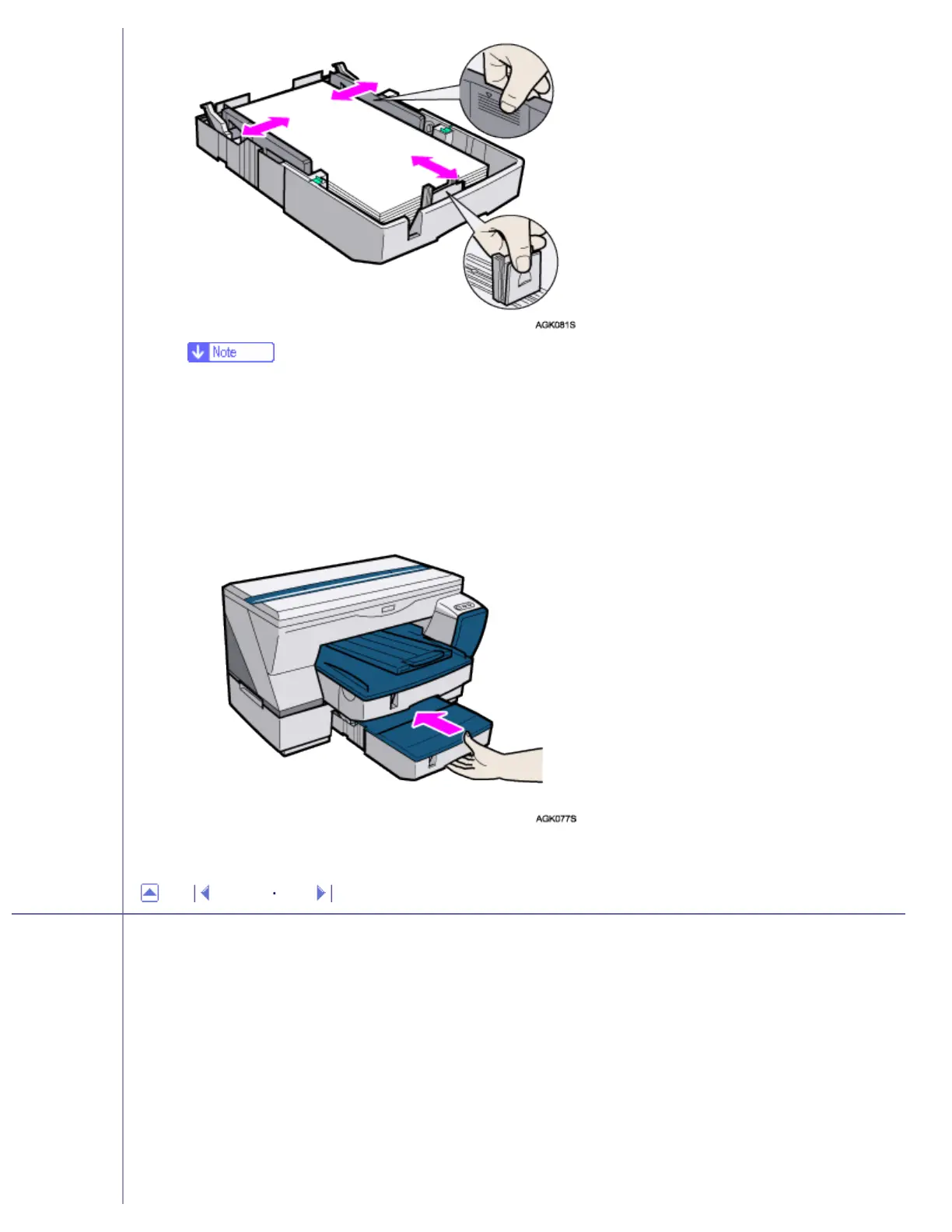 AGK081S

Note

AGK077S