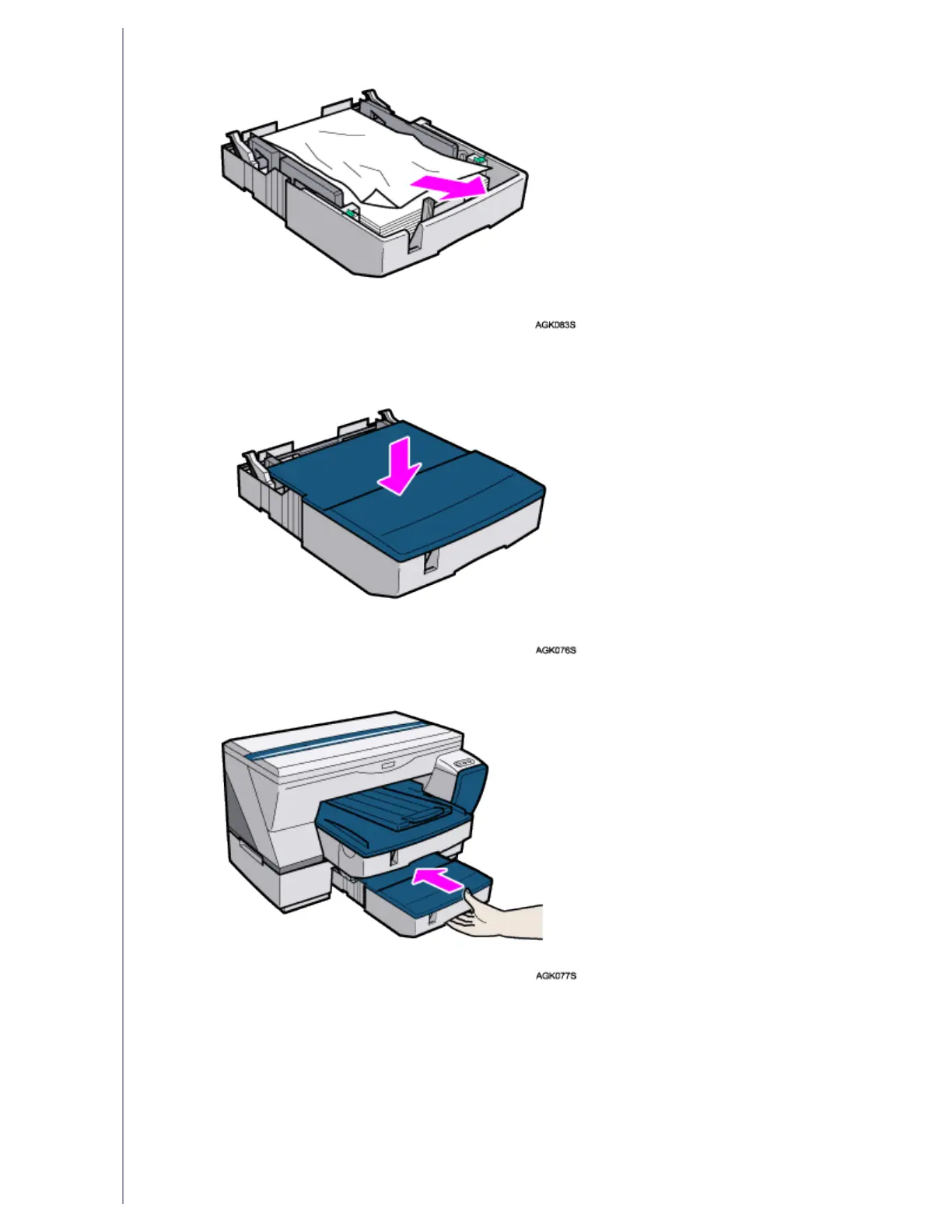 AGK083S

AGK076S

AGK077S