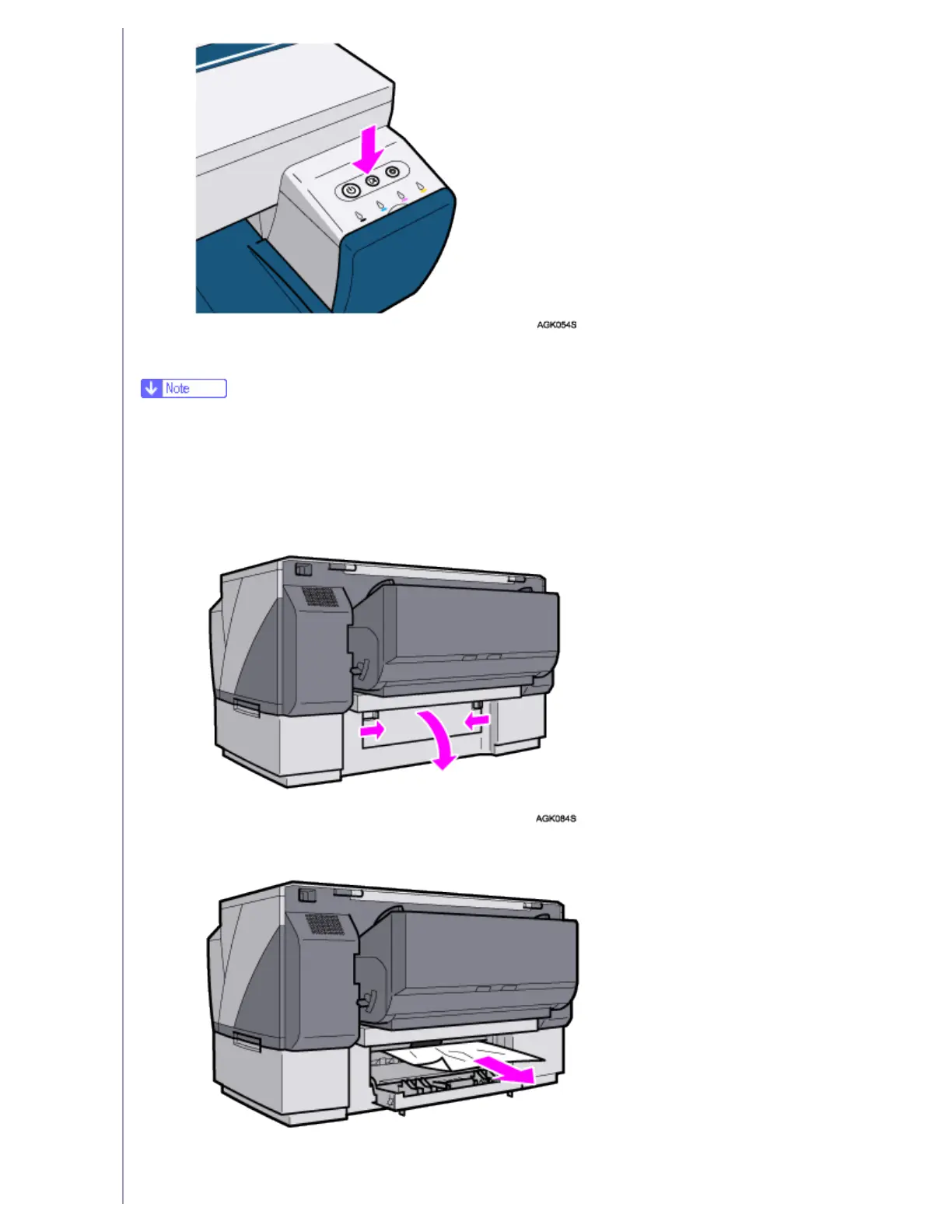 AGK054S

Note

AGK084S