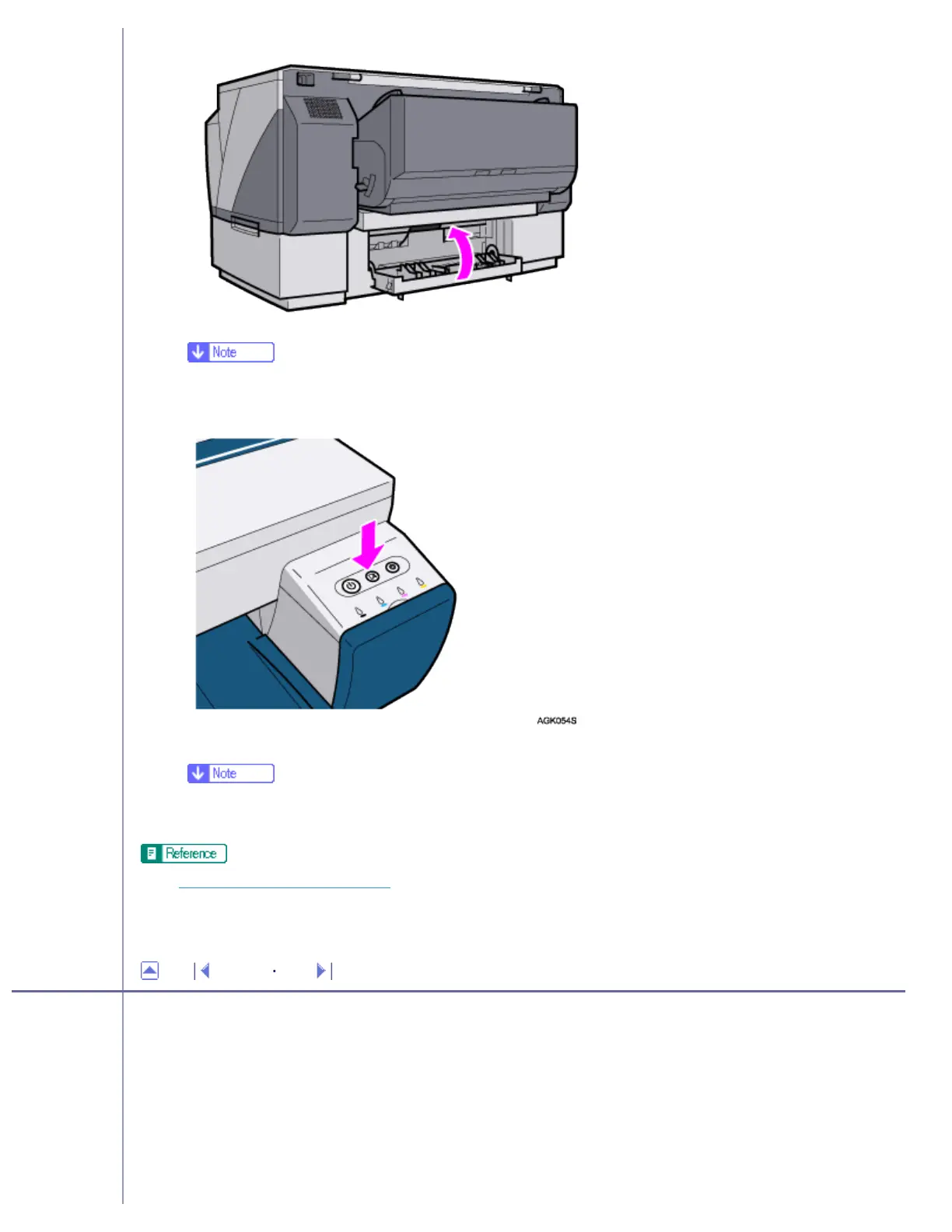 Note

AGK054S

Note

Reference