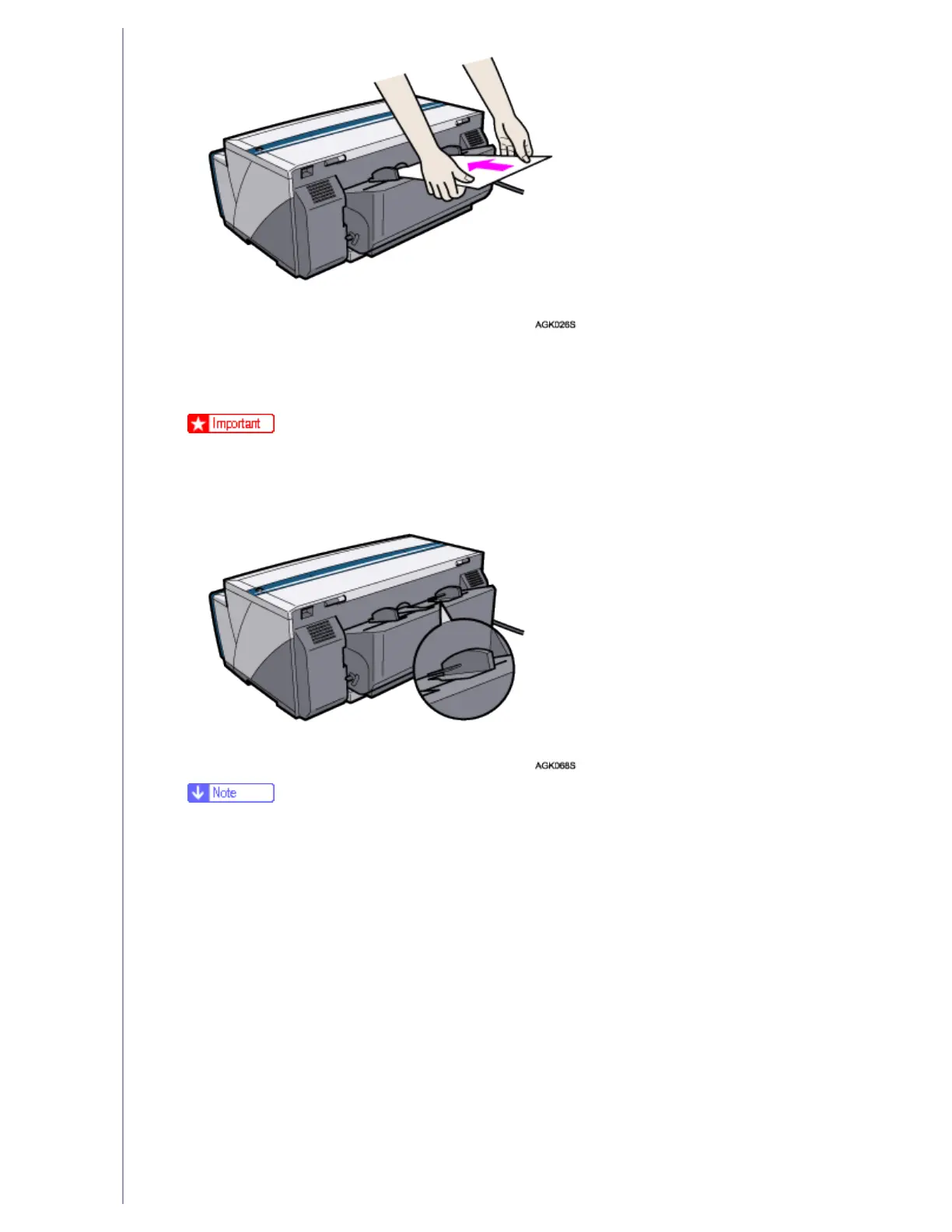 AGK026S

Important

AGK068S

Note