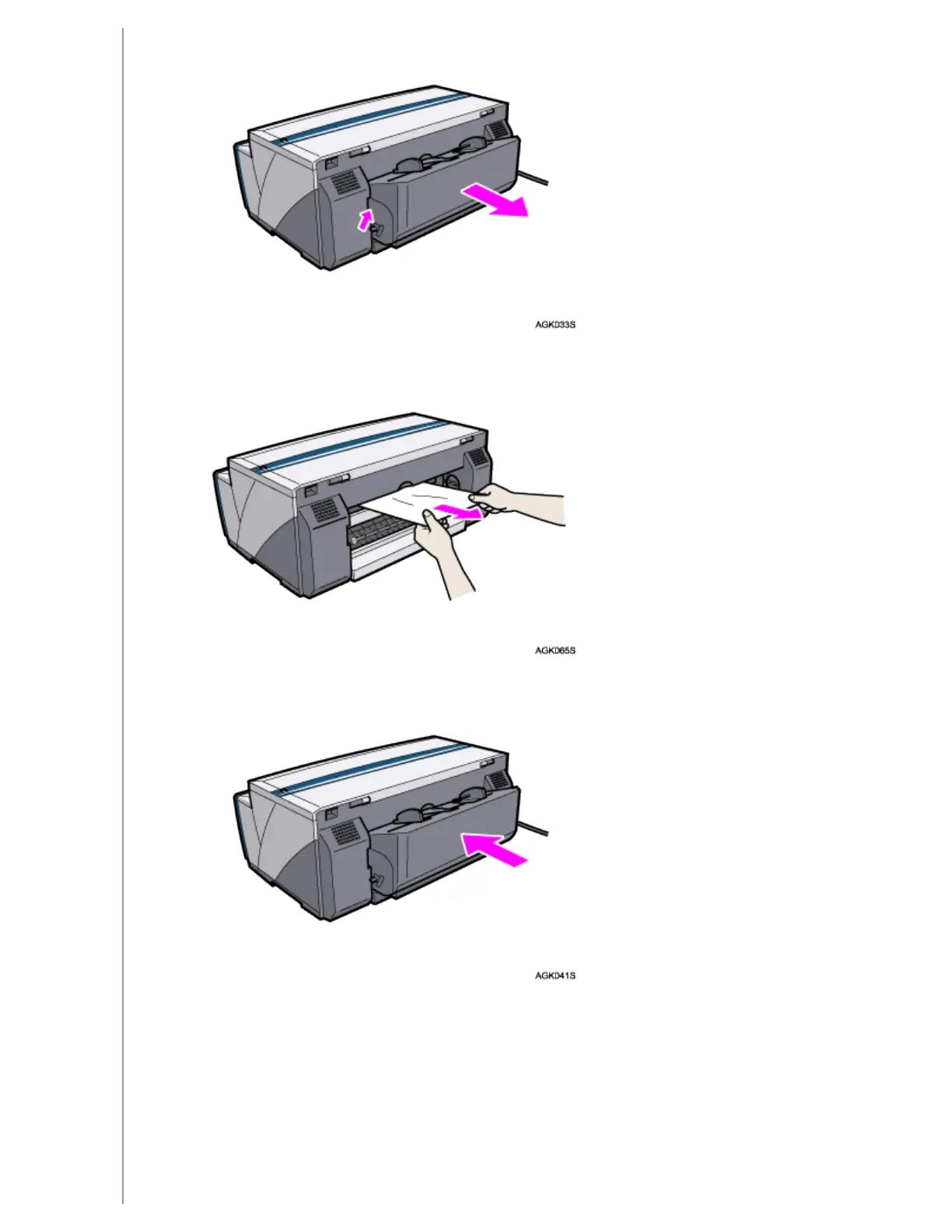 AGK033S

AGK065S

AGK041S