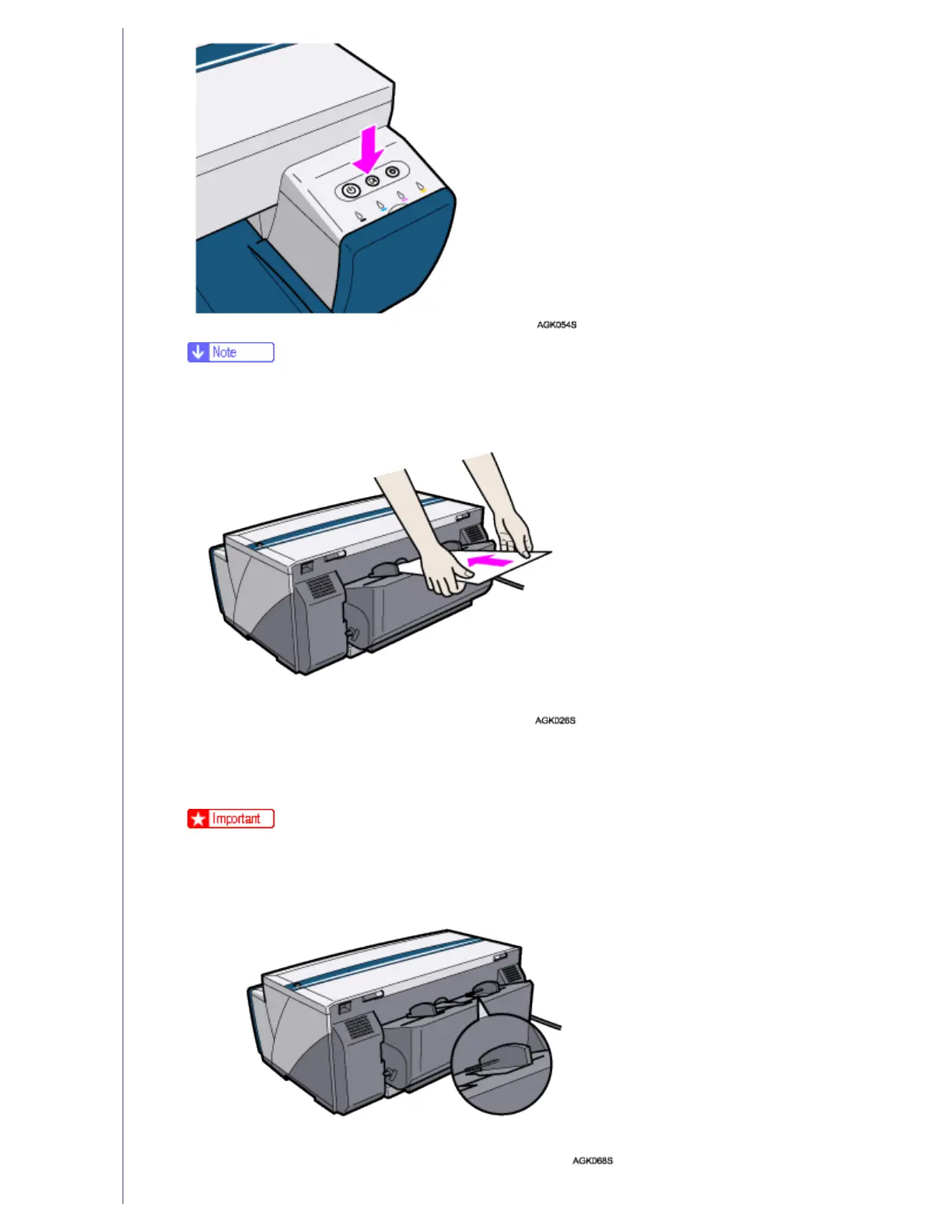 AGK054S

Note

AGK026S

Important

AGK068S