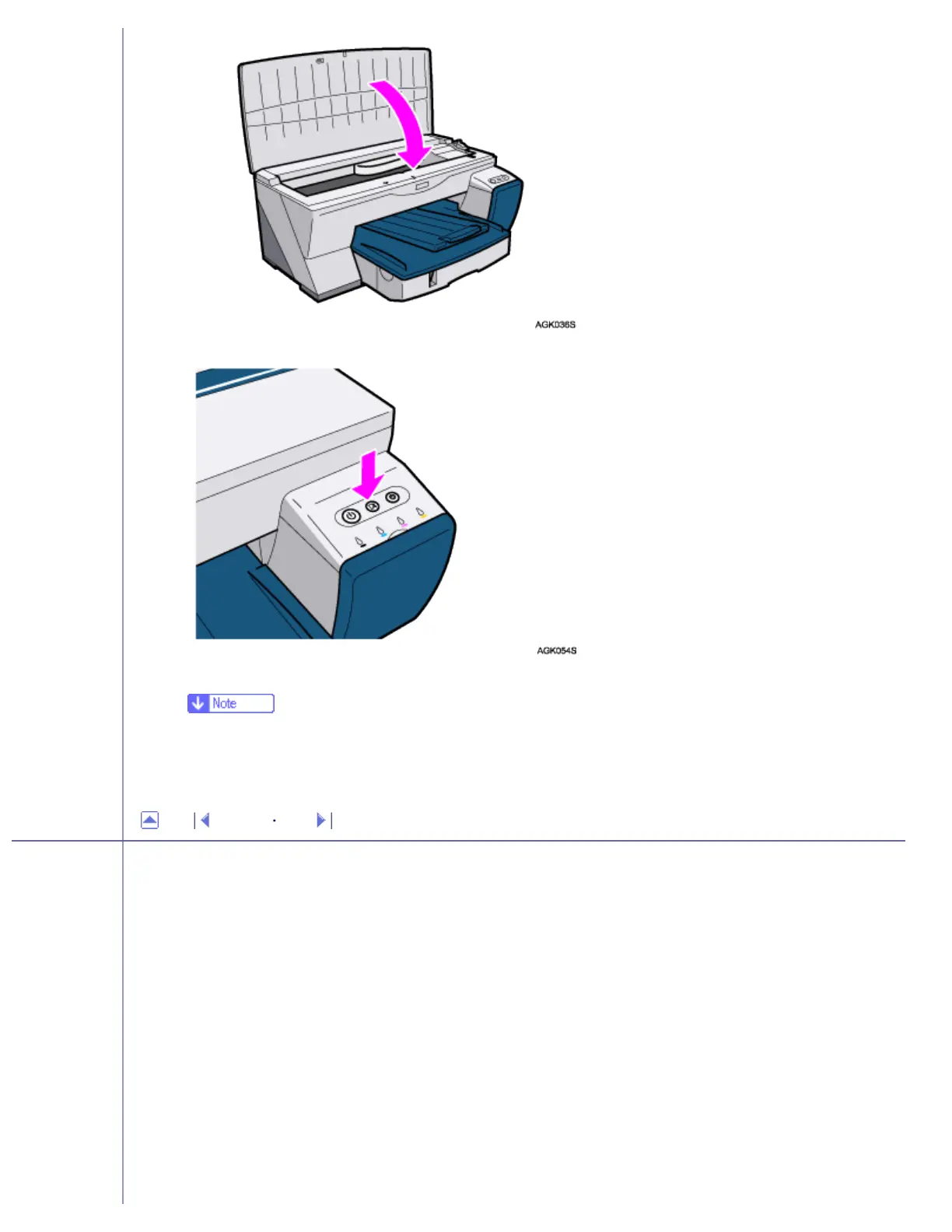 AGK036S

AGK054S

Note