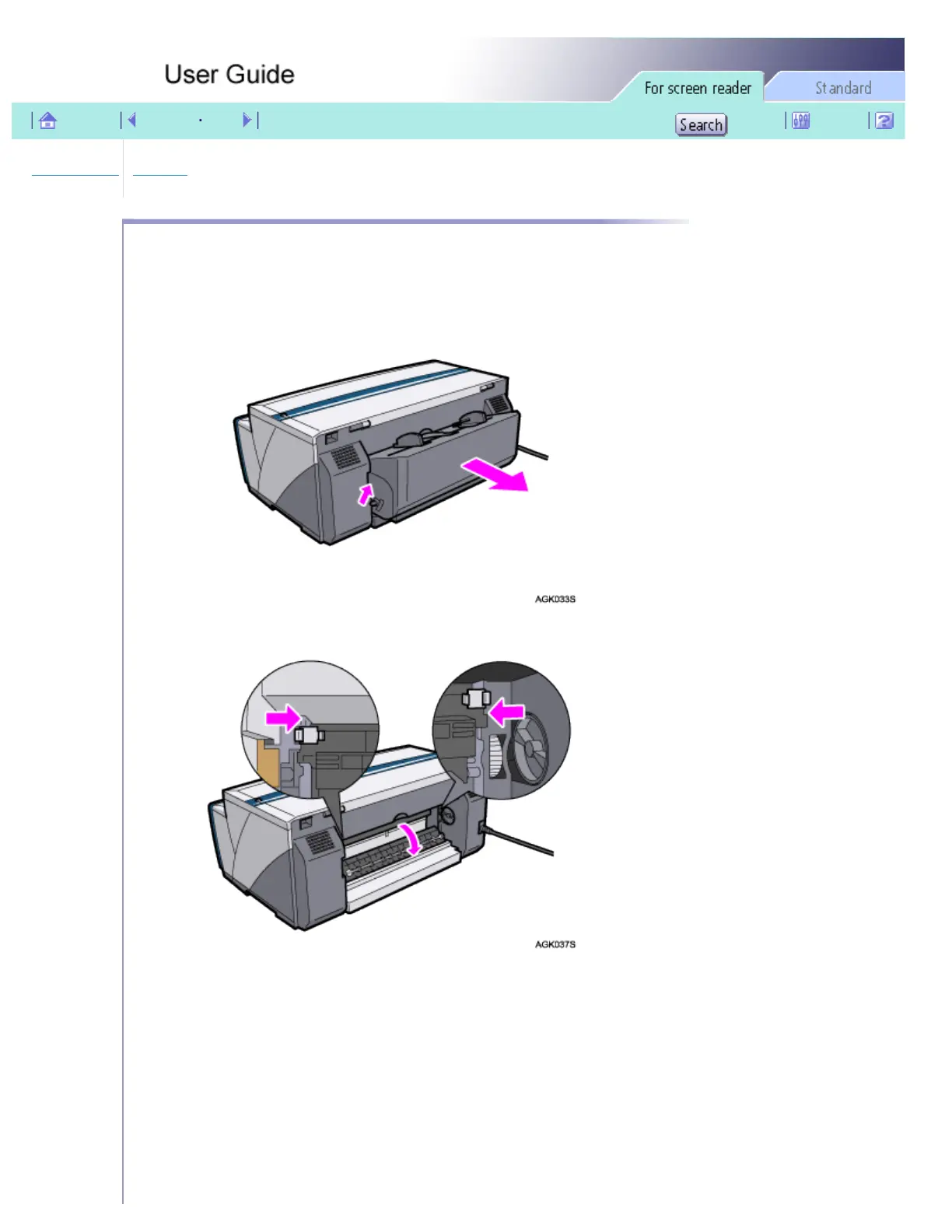 User Guide

For screen reader

Standard

Search

AGK033S

AGK037S