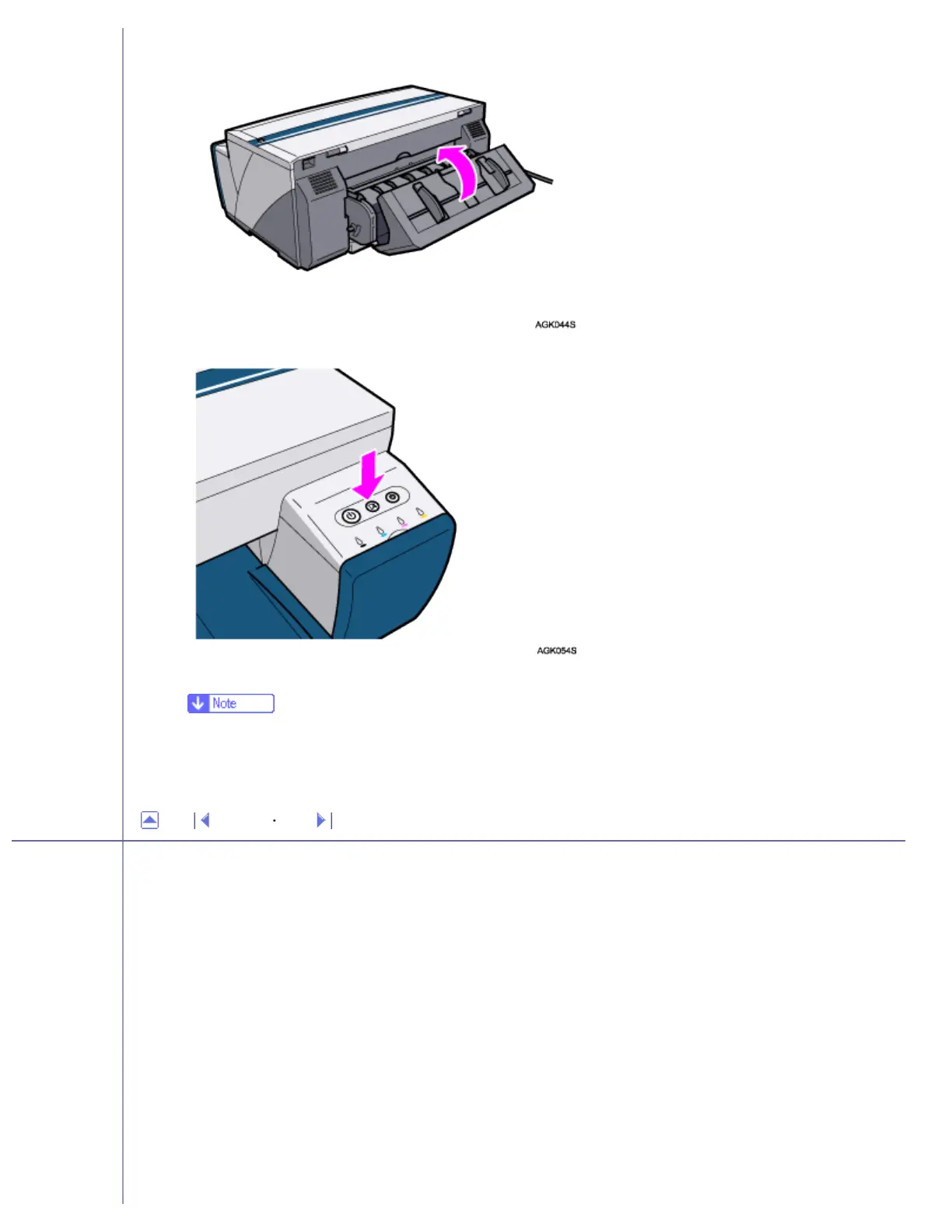 AGK044S

AGK054S

Note