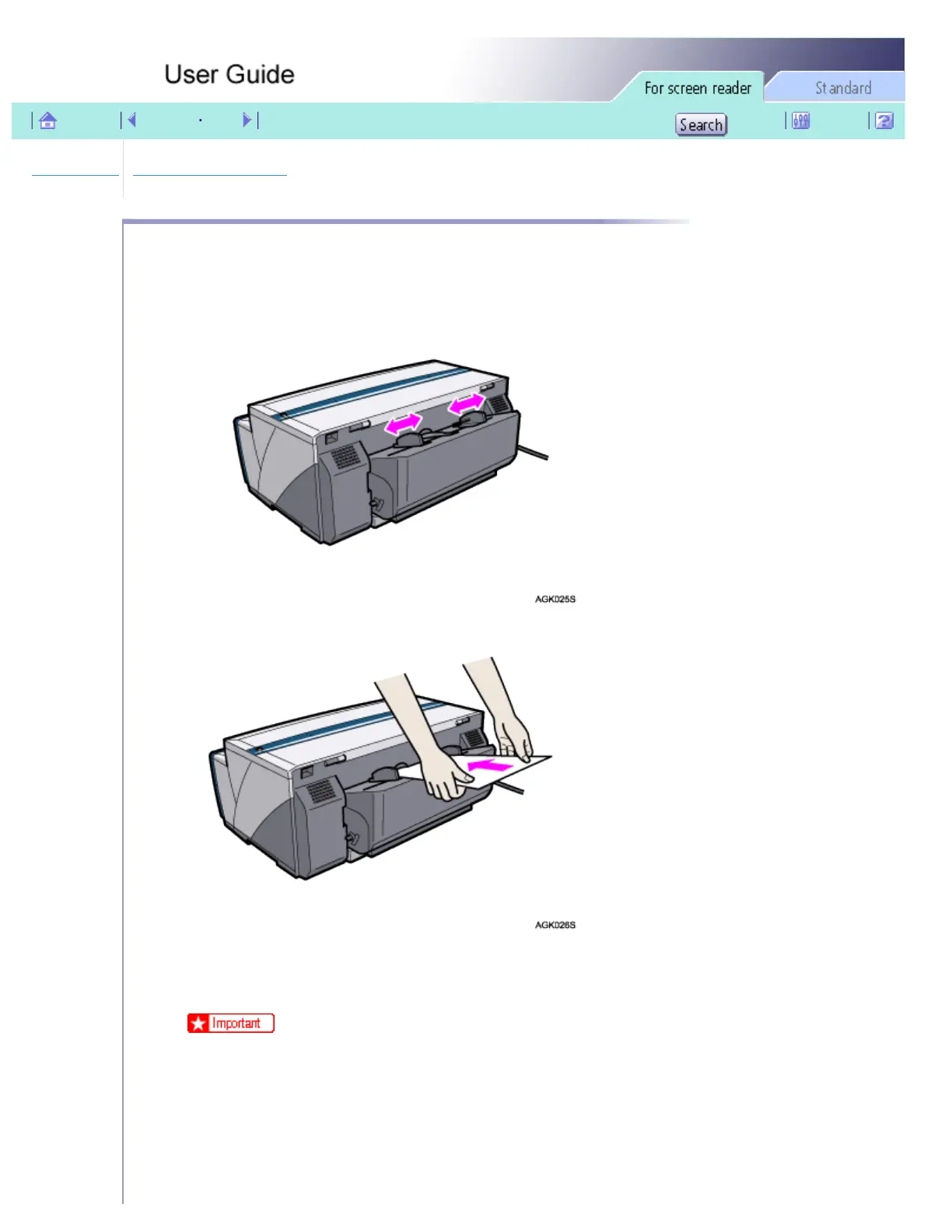 User Guide

For screen reader

Standard

Search

AGK025S

AGK026S

Important