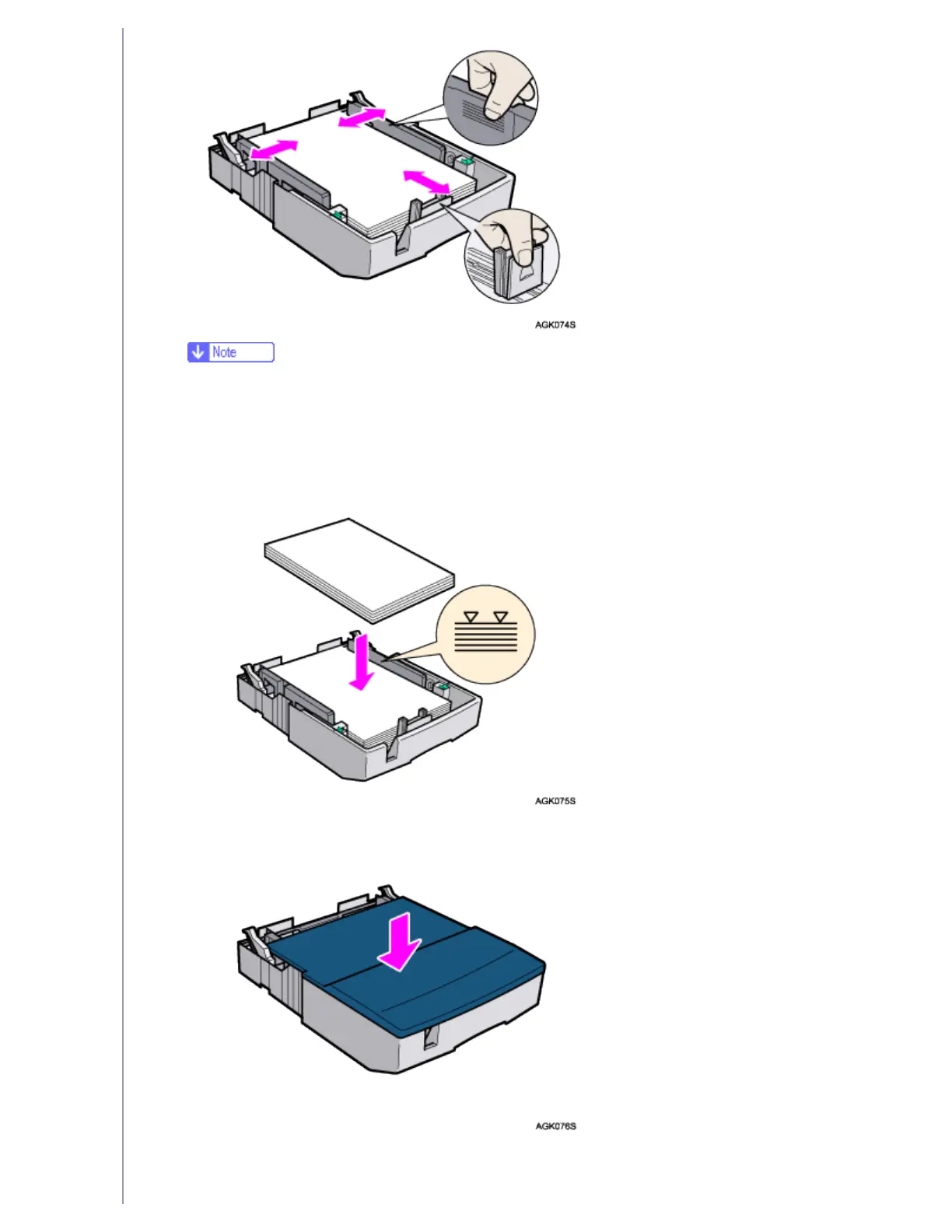 AGK074S

Note

AGK075S

AGK076S