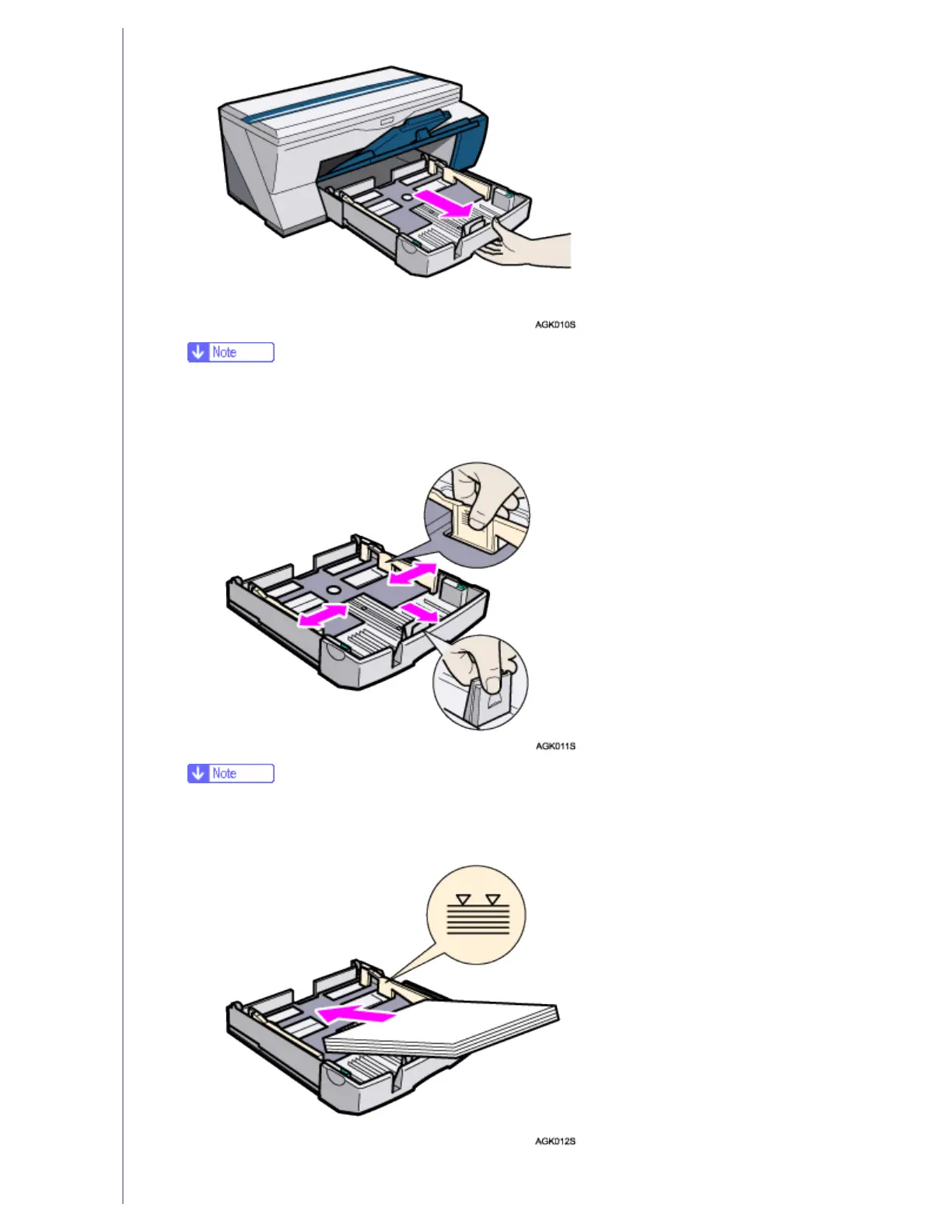 AGK010S

Note

AGK011S

Note

AGK012S